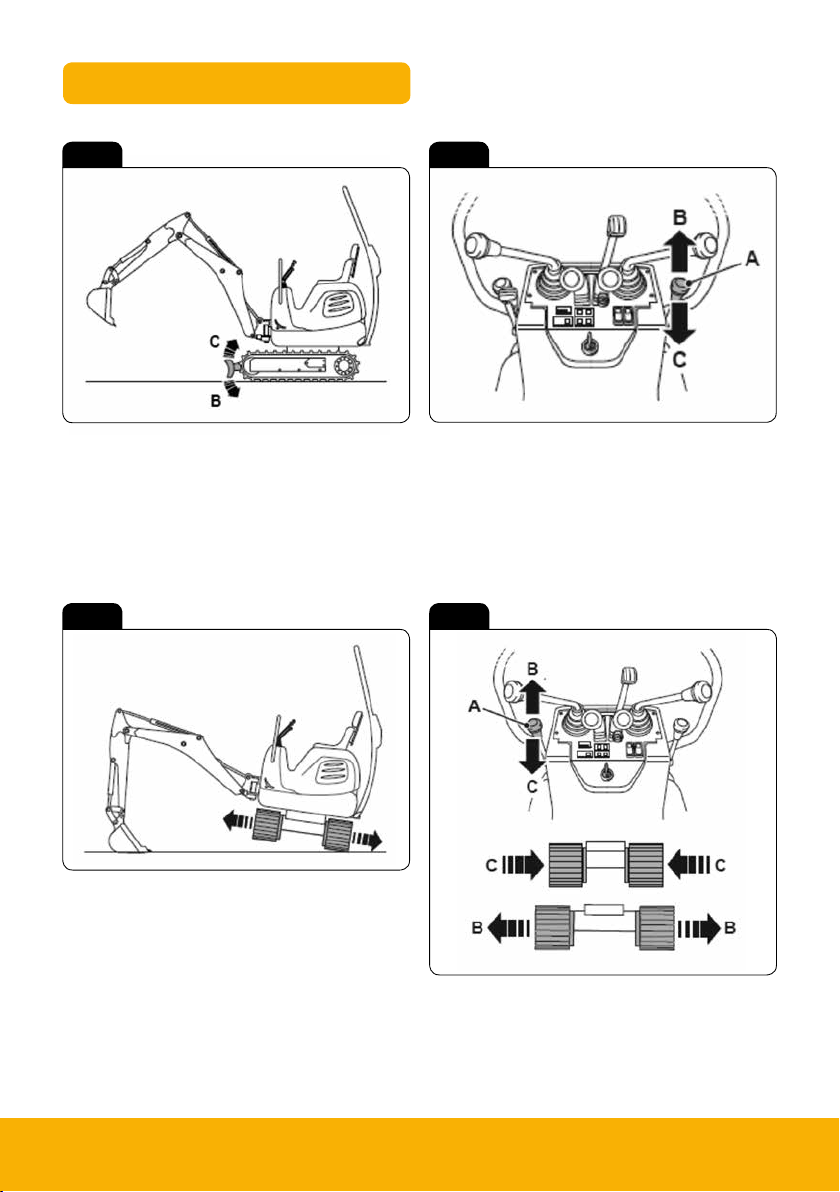 C
B

B
A
C

B
A
C
C
C
B
B