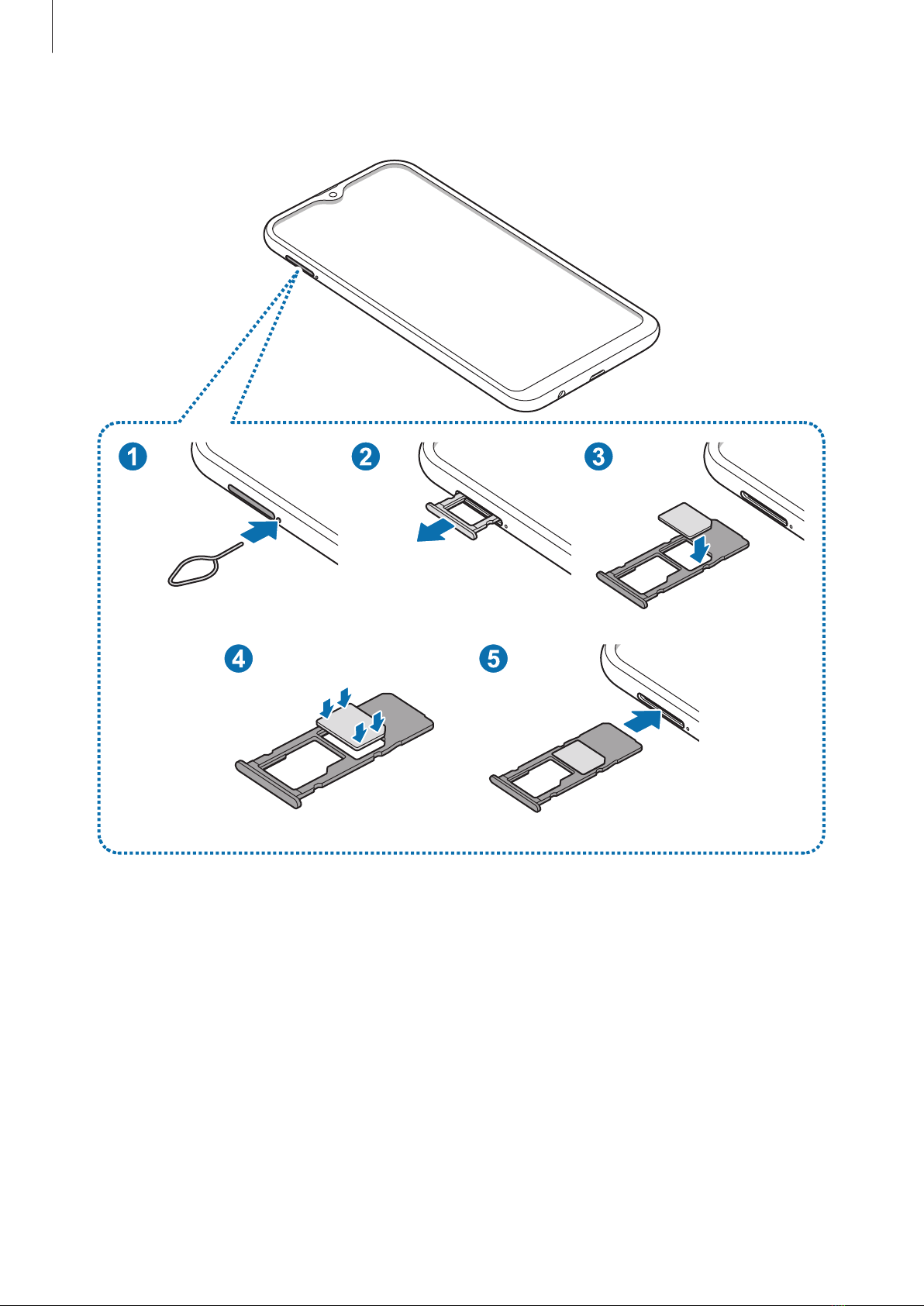 1

2

3

4

5