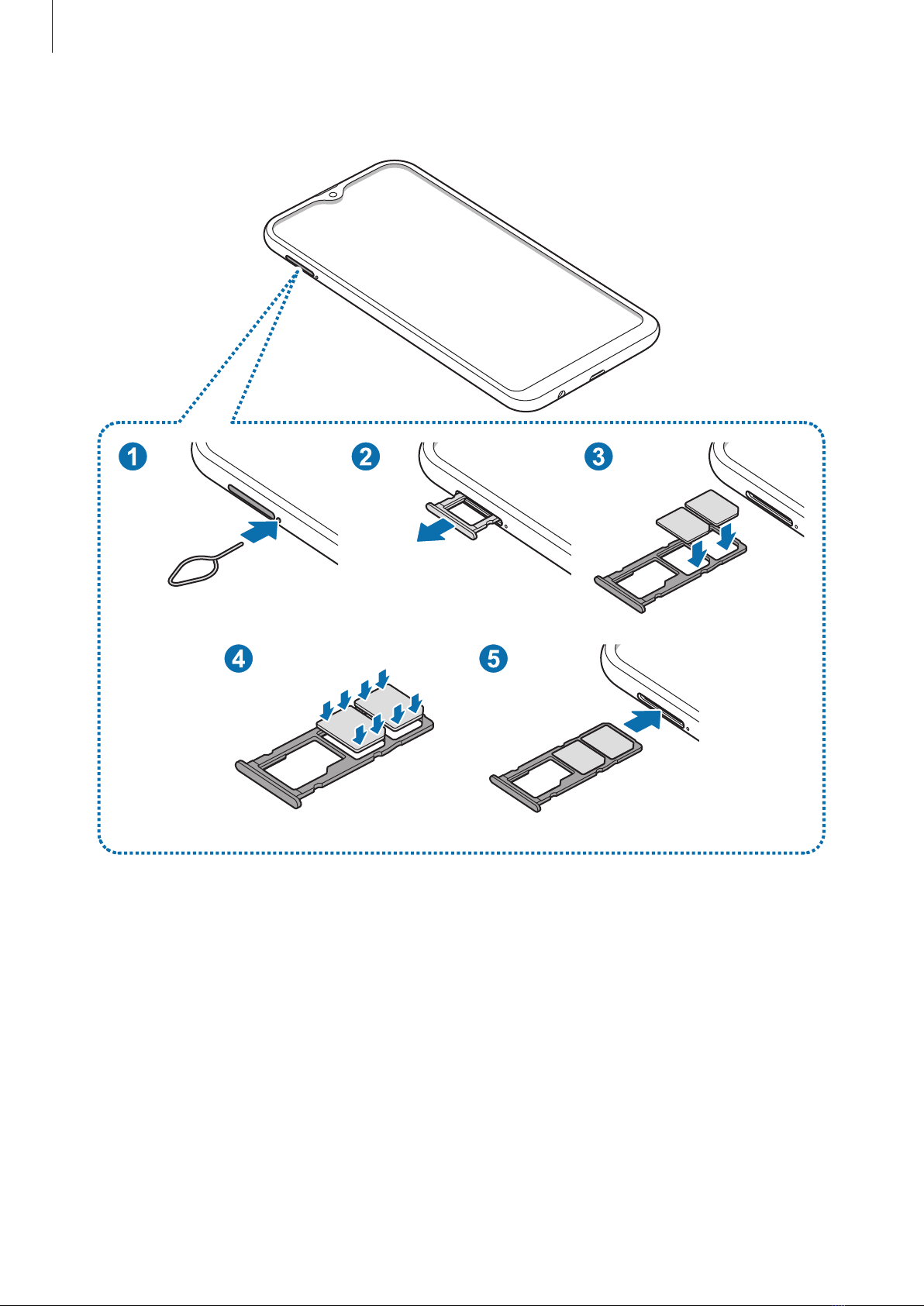 1

2

3

4

5