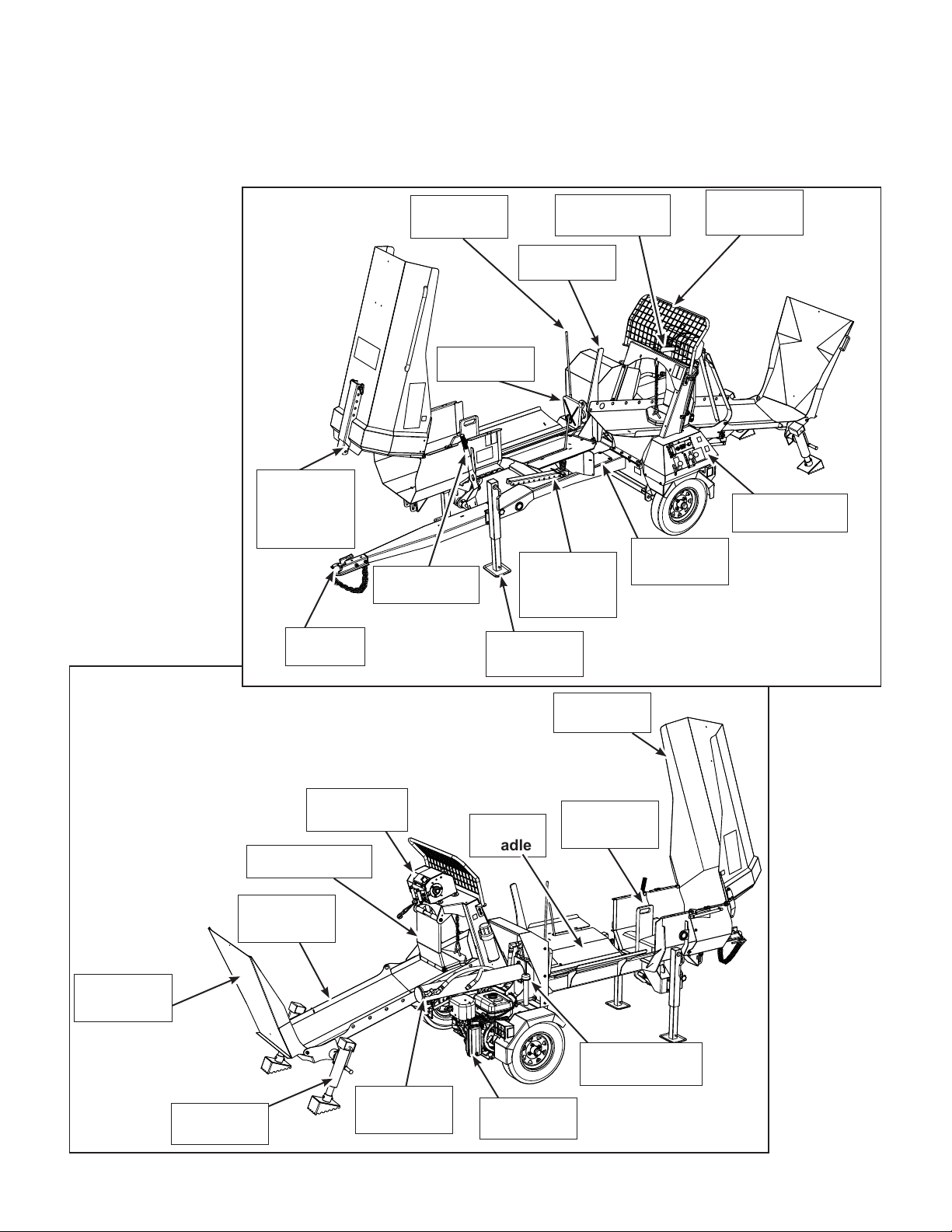 adle