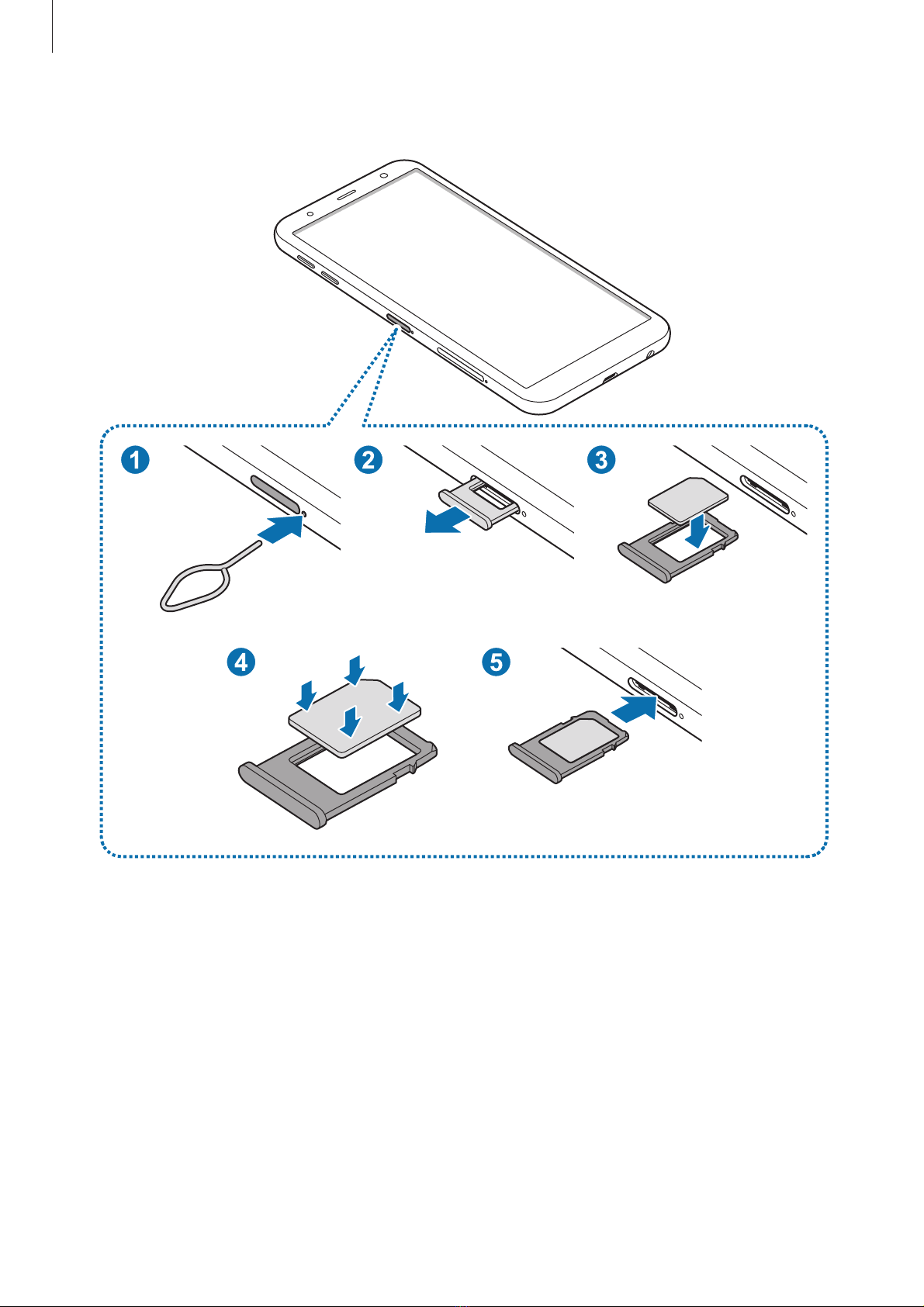 1
2
3
4
5