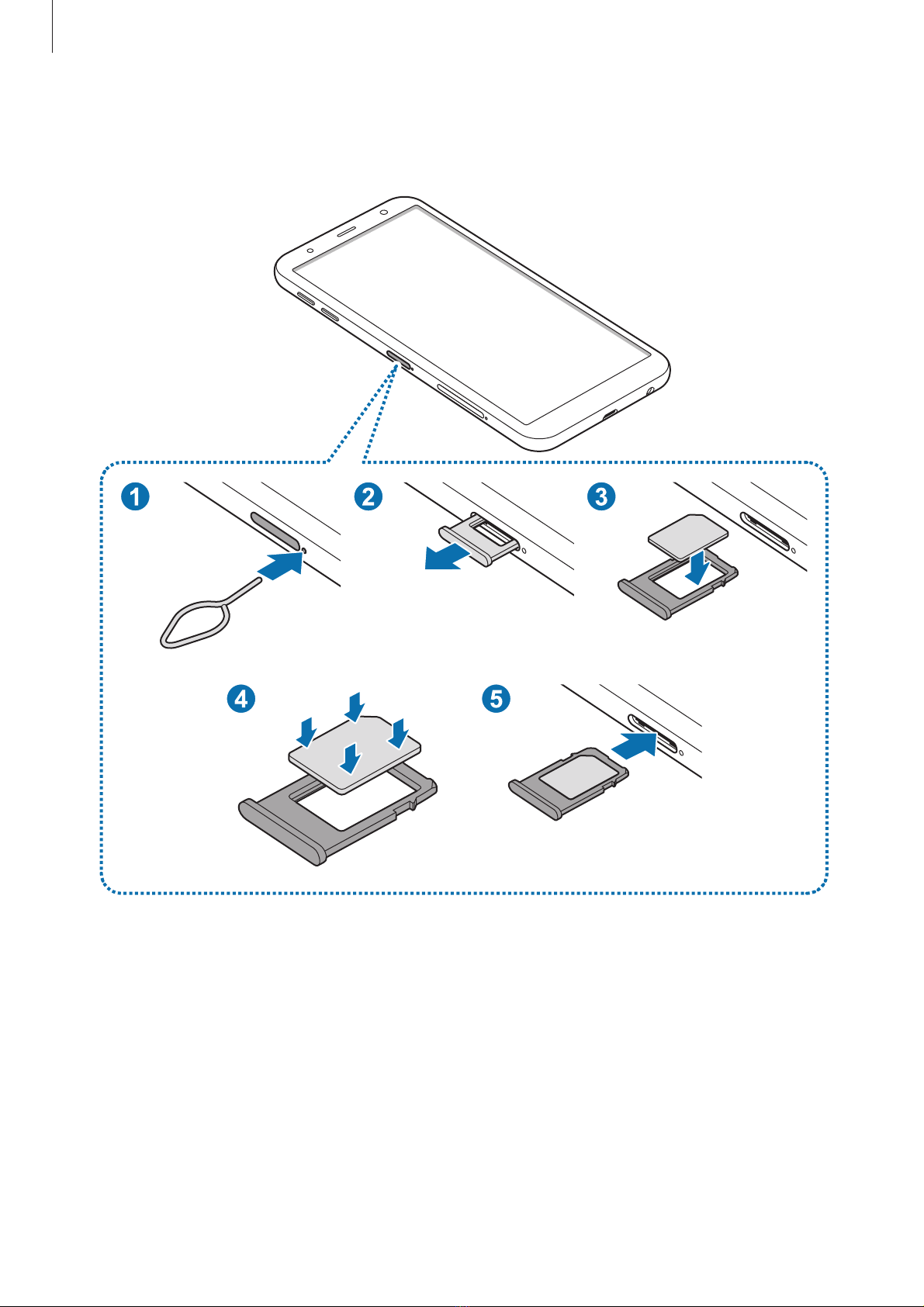 1
2
3
4
5