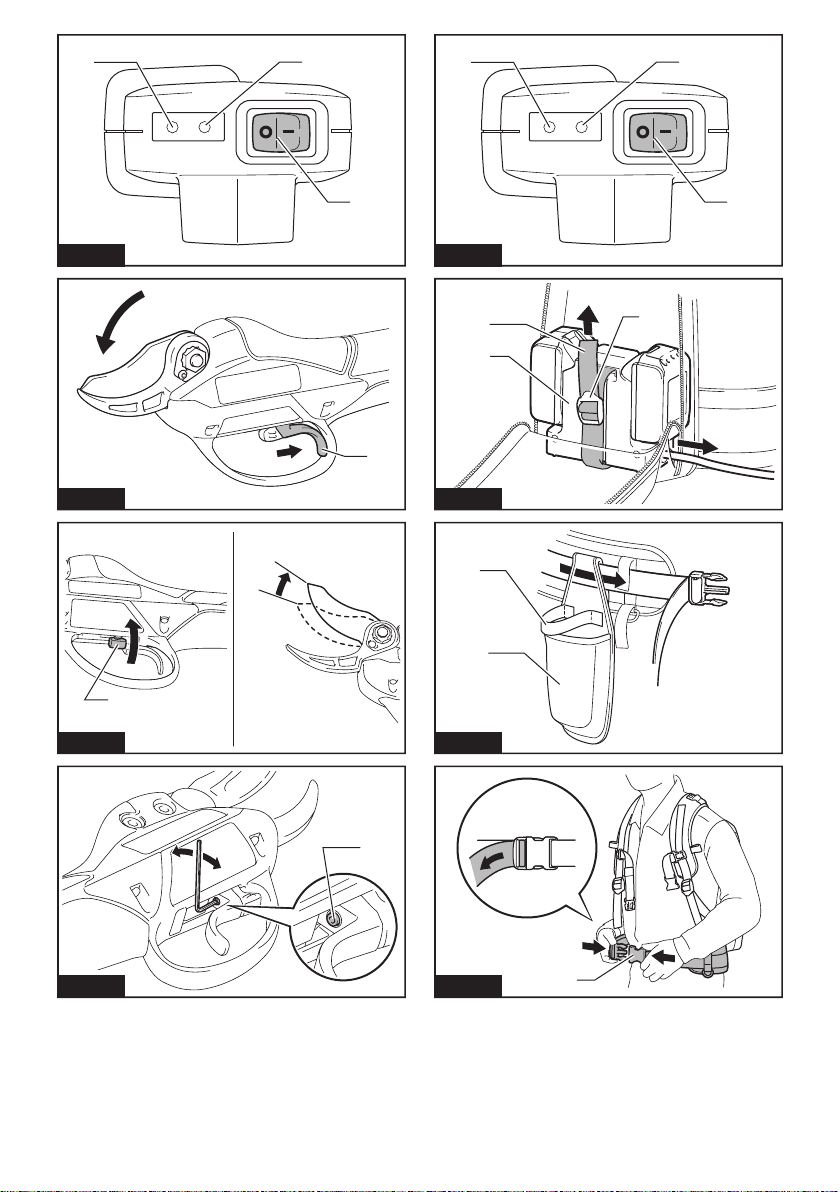 O –

O –