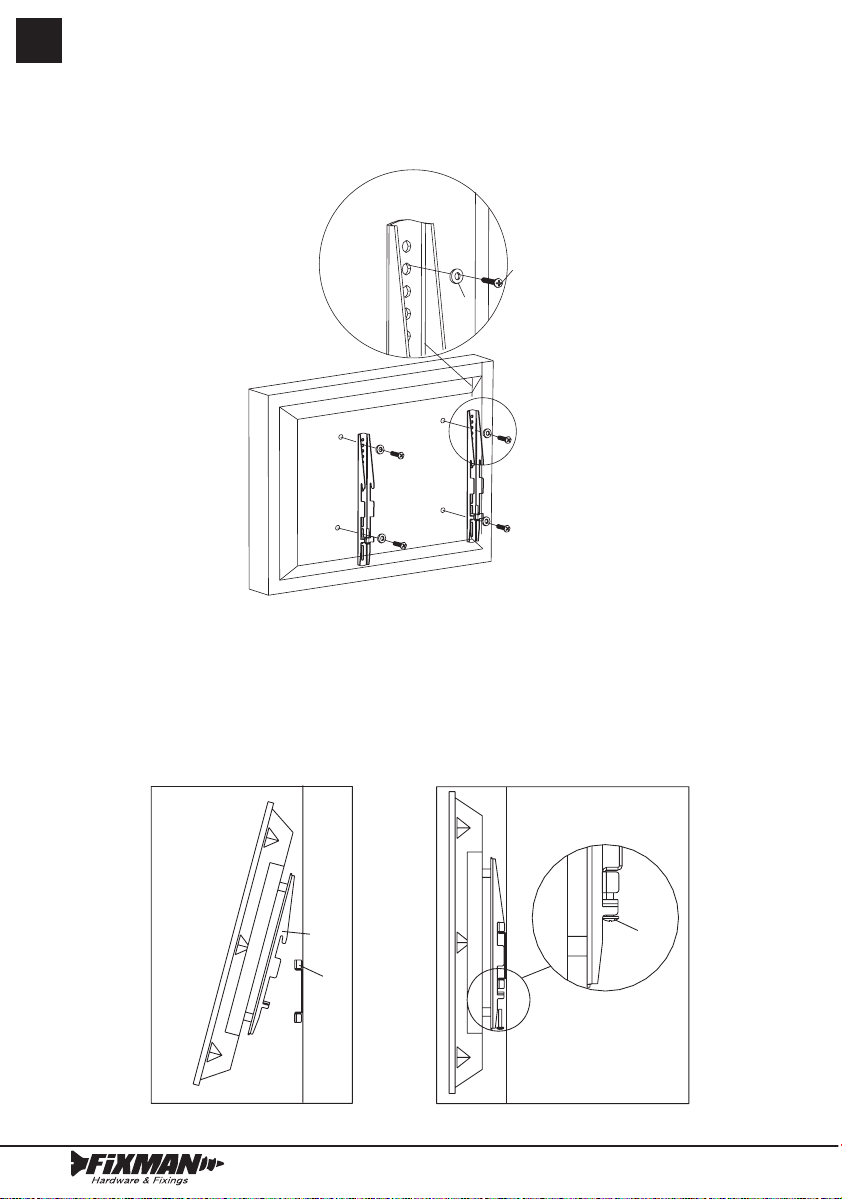 FIXMAN
Hardware & Fixings