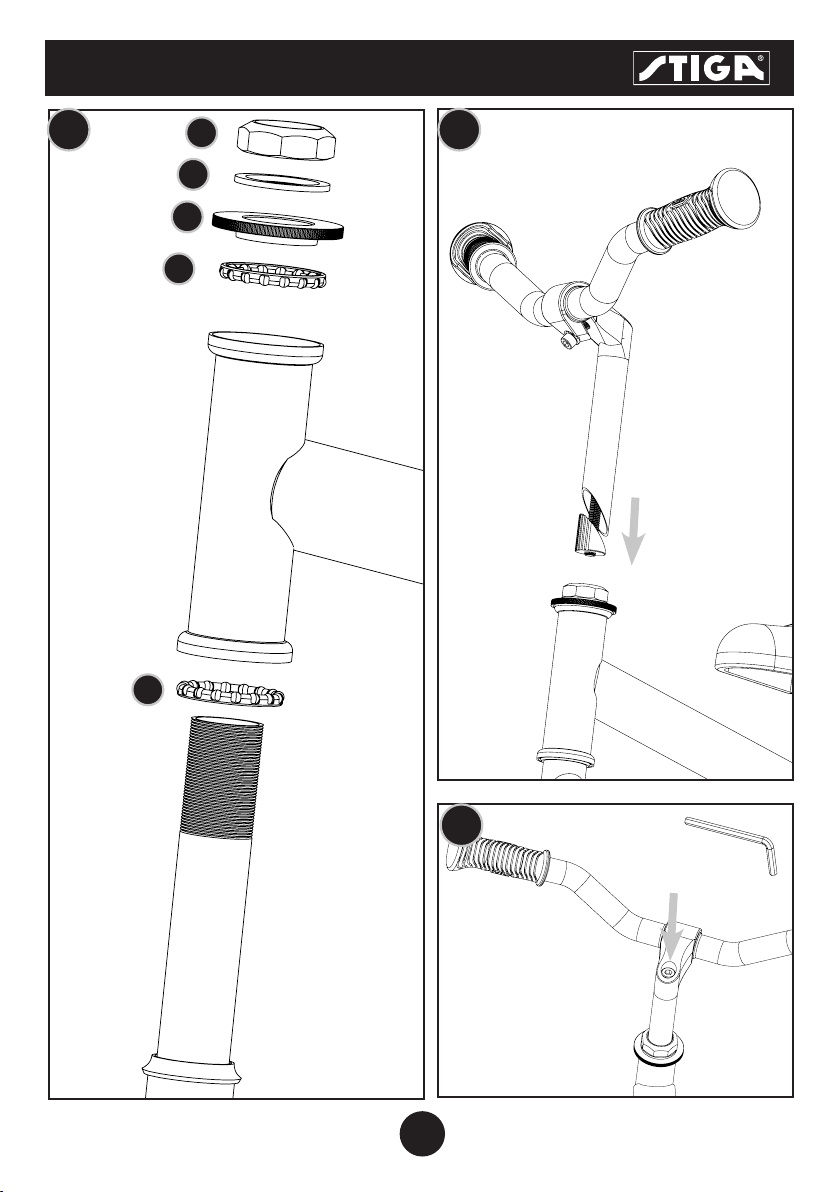 STIGA®