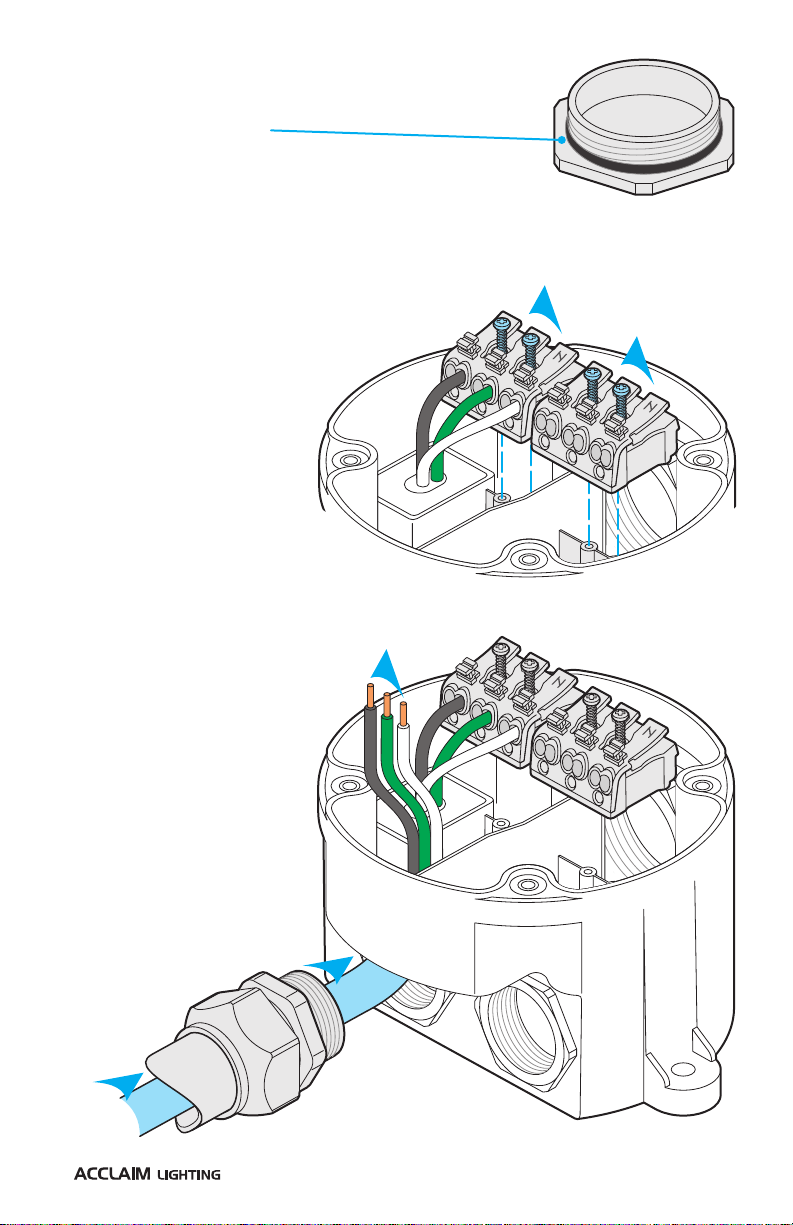 ACCLAIM LIGHTING