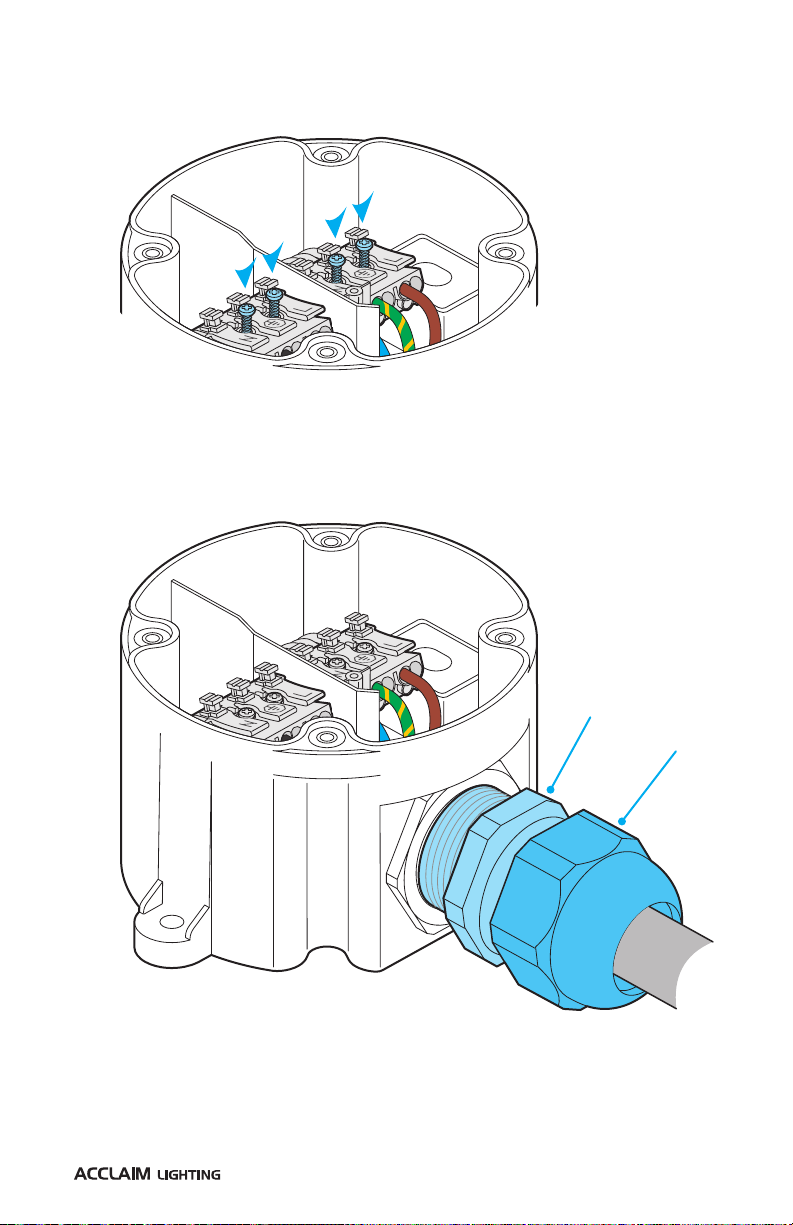 ACCLAIM LIGHTING