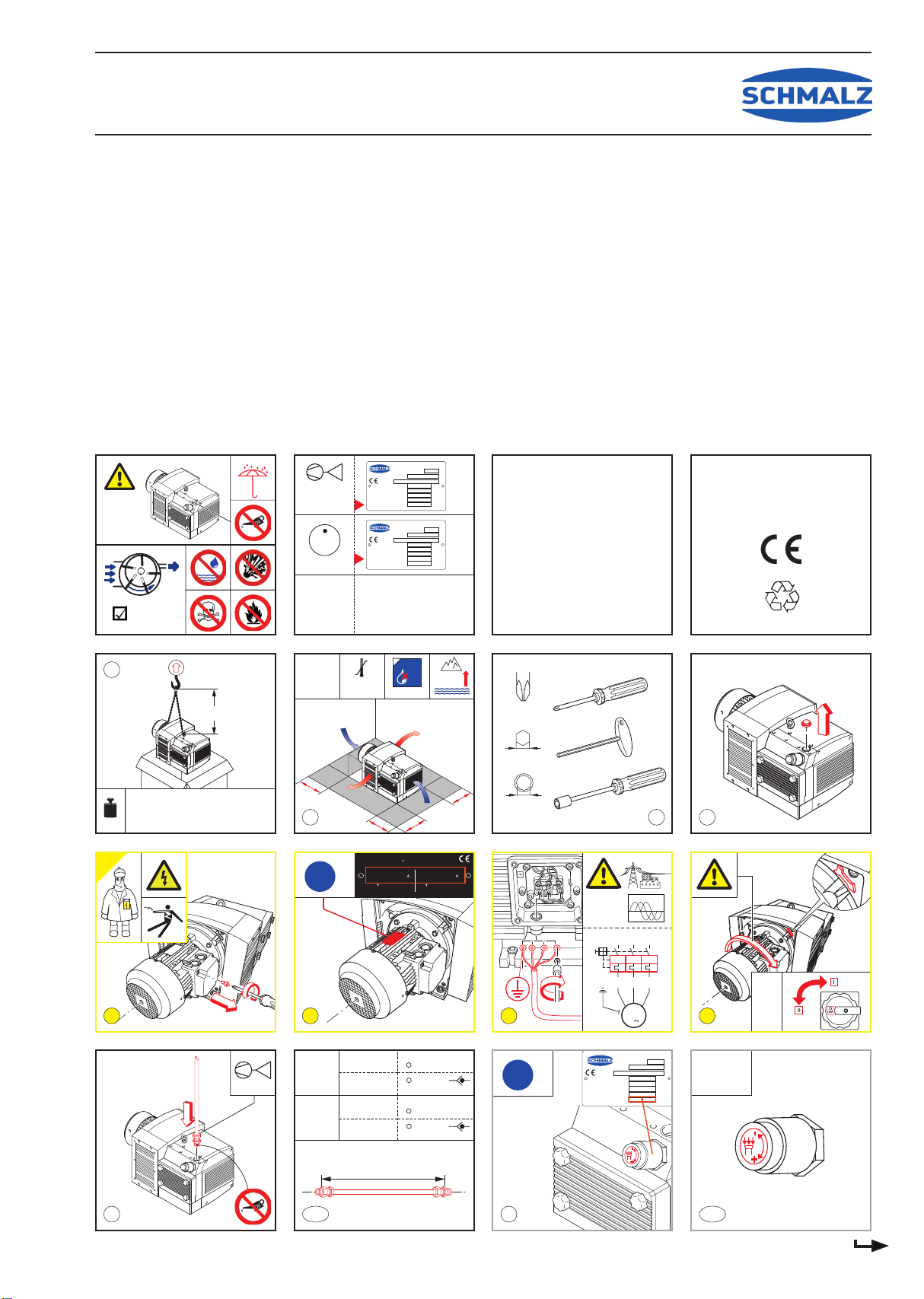 SCHMALZ

CE