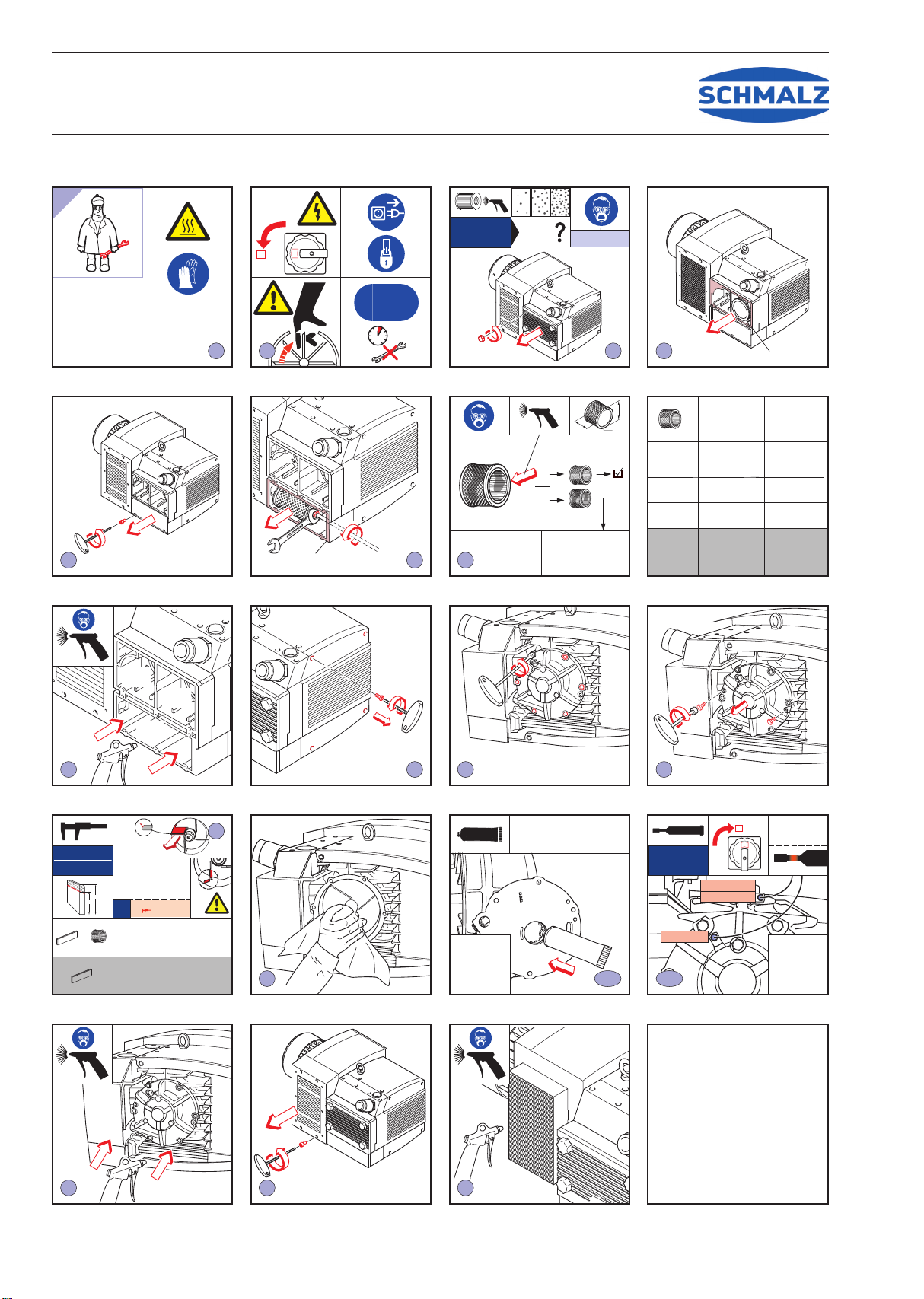 SCHMALZ

?