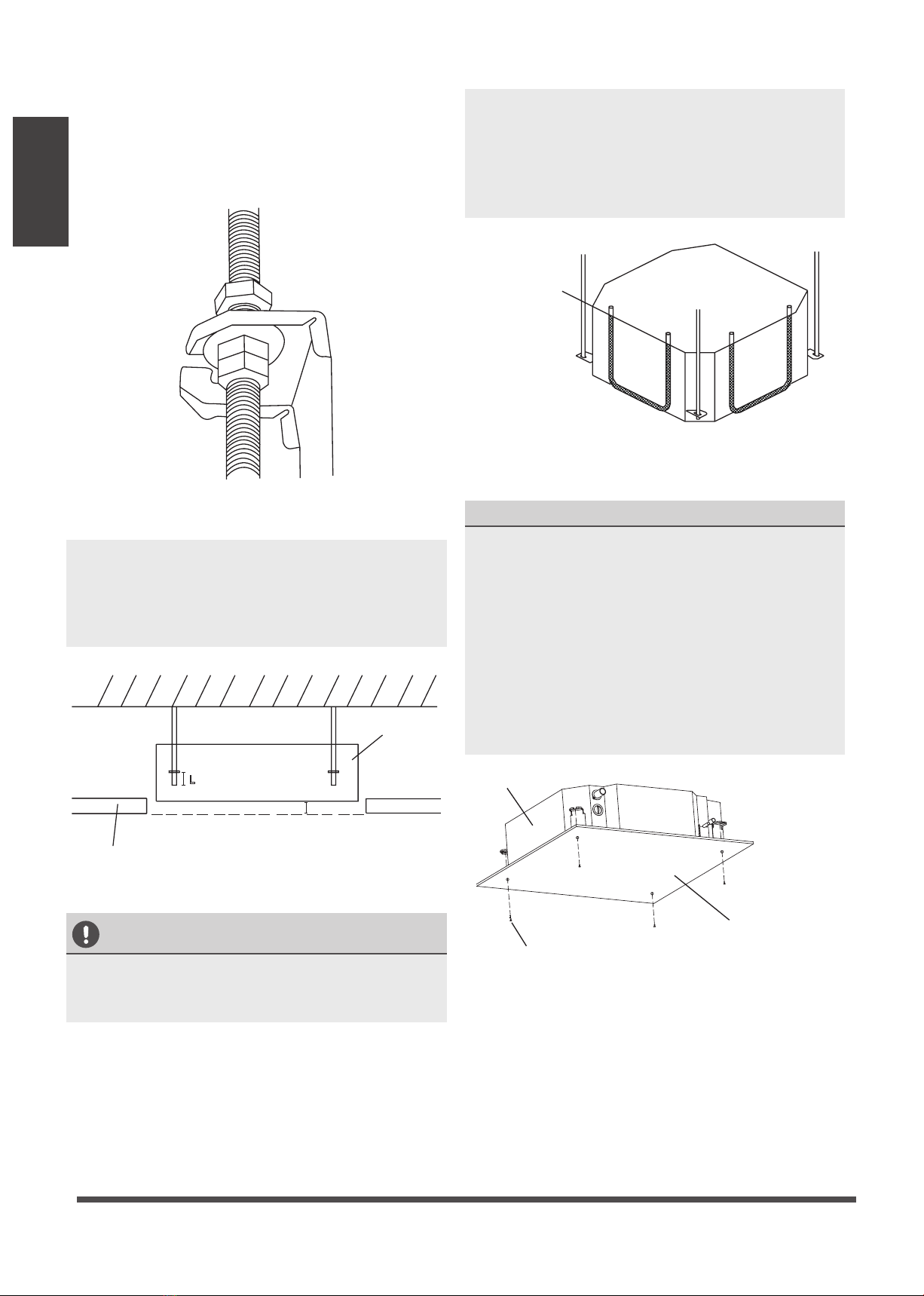 L