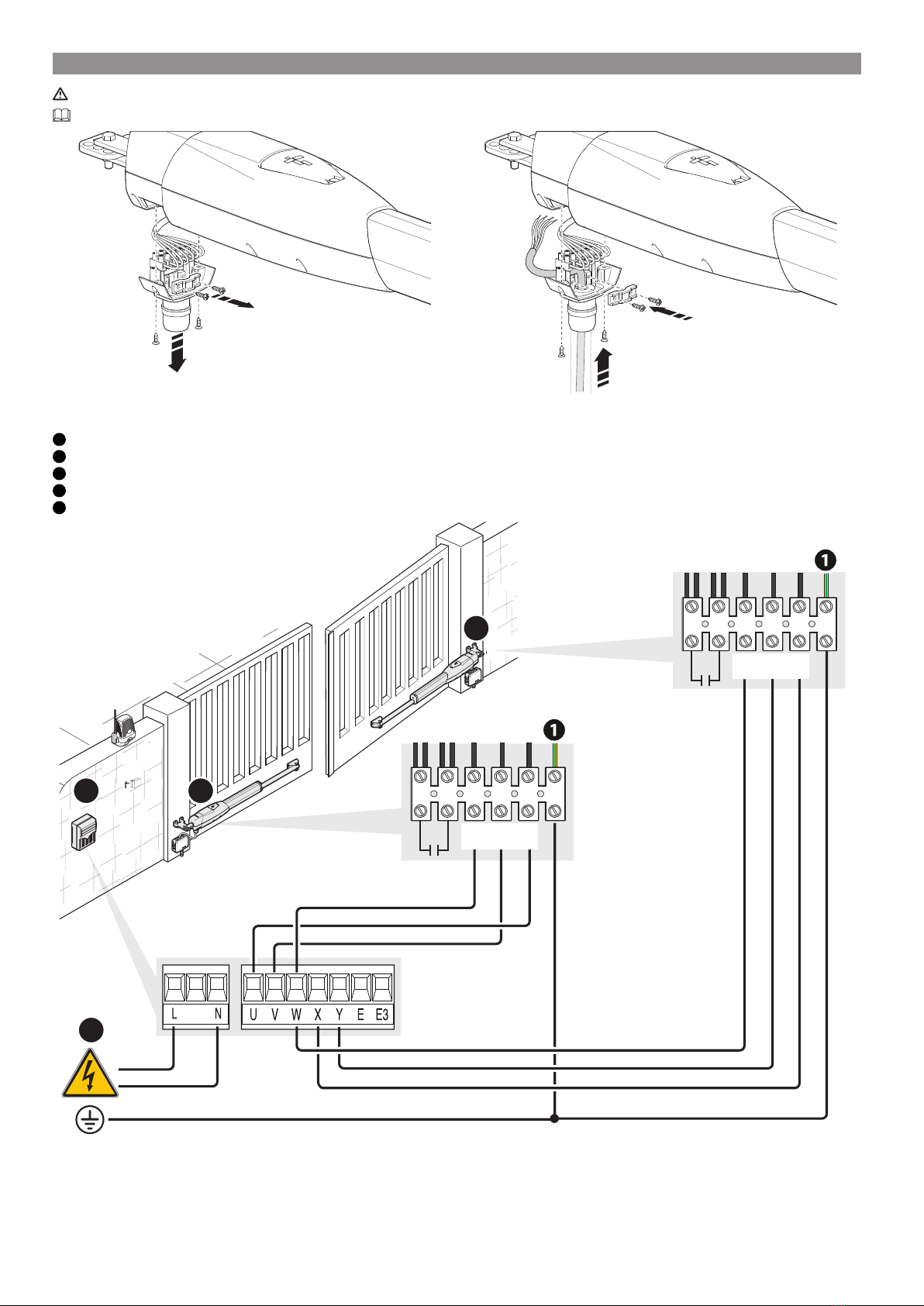 1

1

L N

U V W X Y E E3