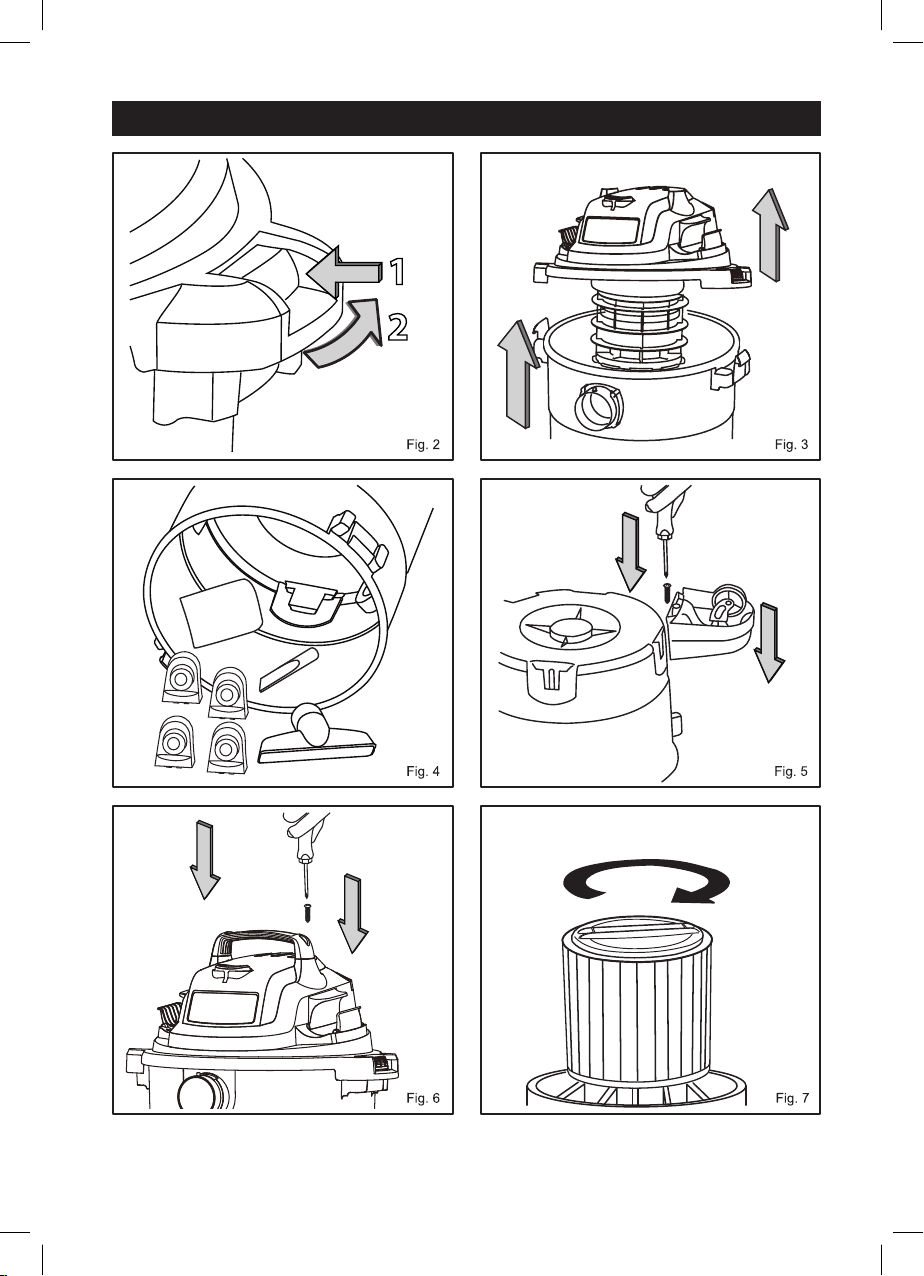 1
2
Fig. 2

Fig. 3

Fig. 4

Fig. 5

Fig. 6

Fig. 7