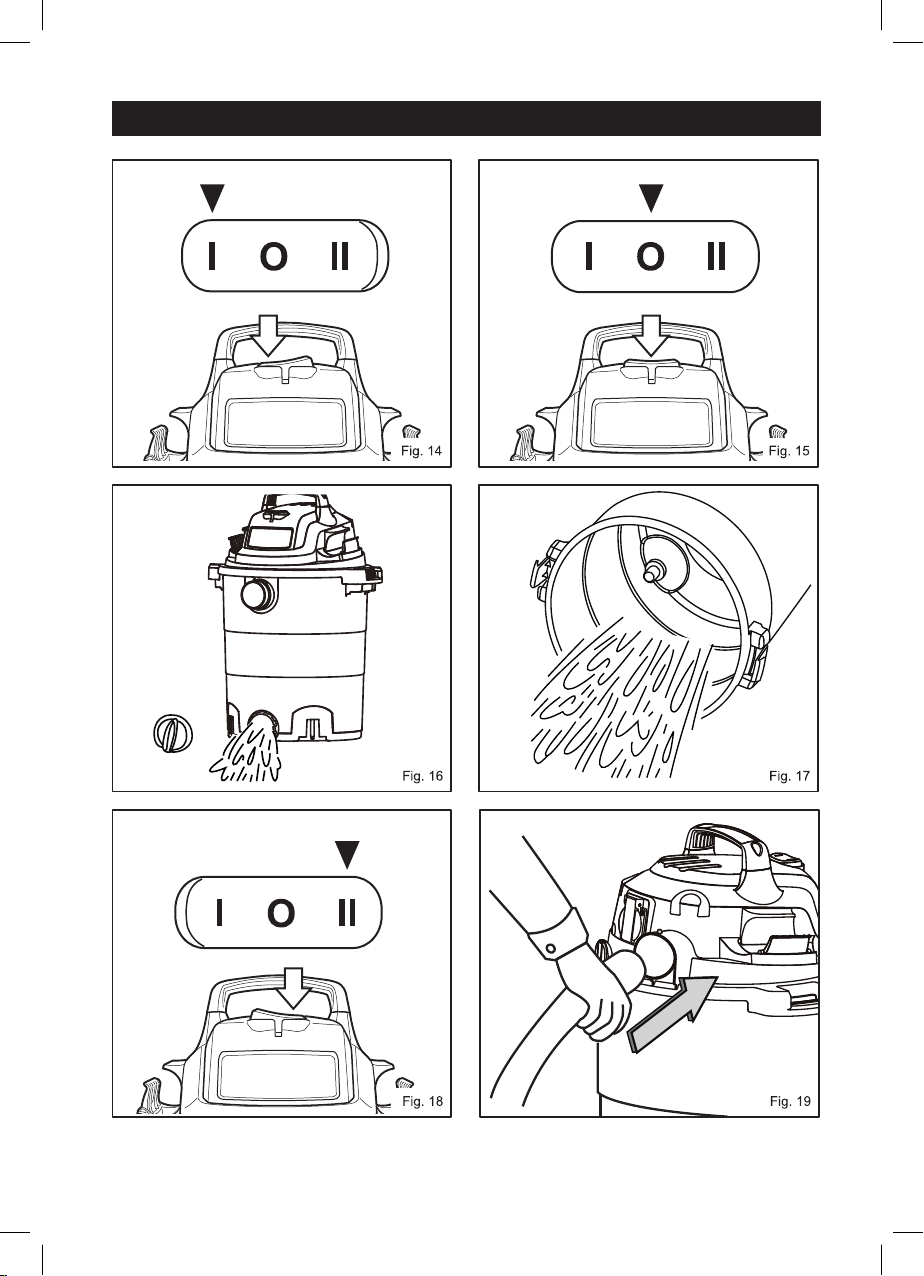 I O II

Fig. 14

I O II

Fig. 15

Fig. 16

Fig. 17

I O II

Fig. 18

Fig. 19