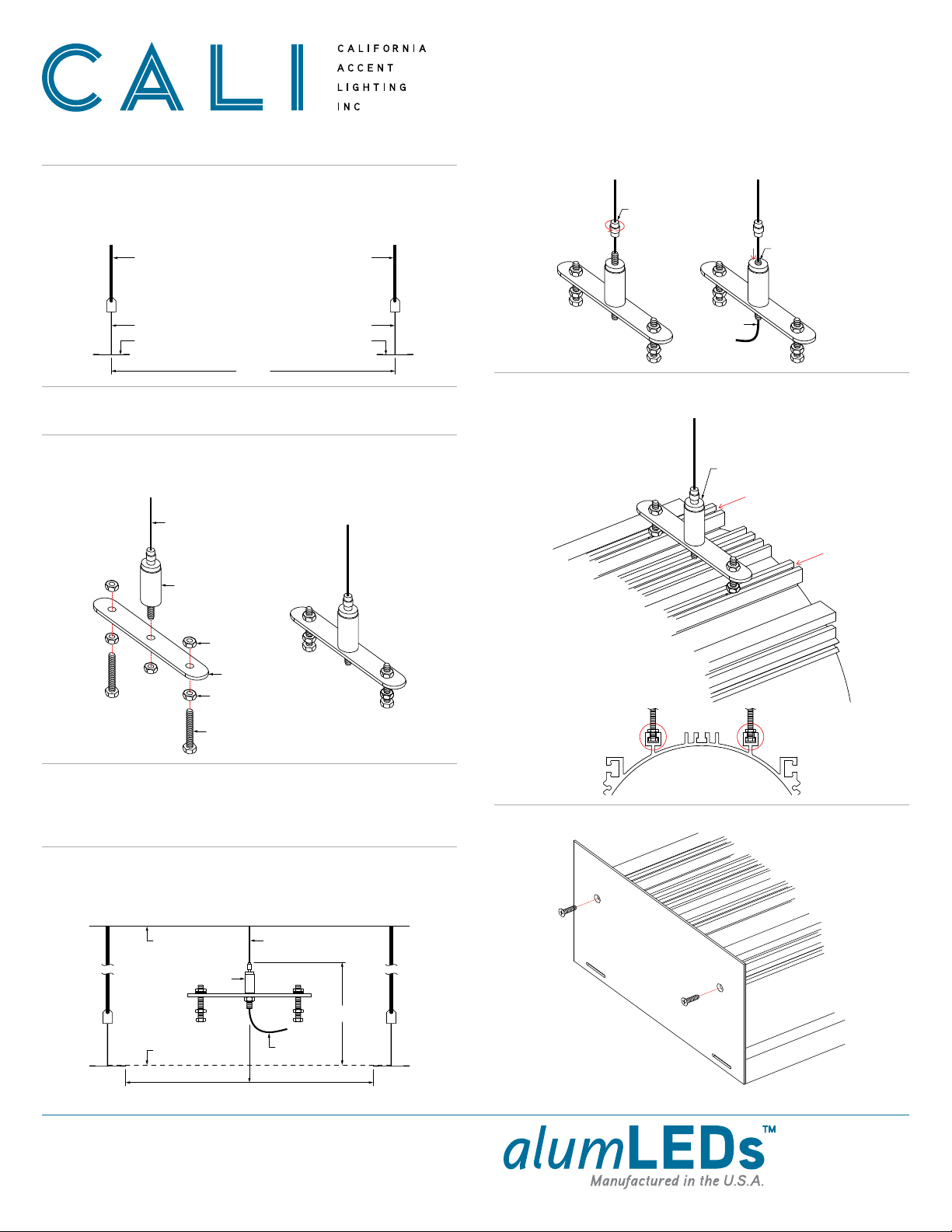 CALI

CALIFORNIA ACCENT LIGHTING INC

alumLEDs™

Manufactured in the U.S.A.