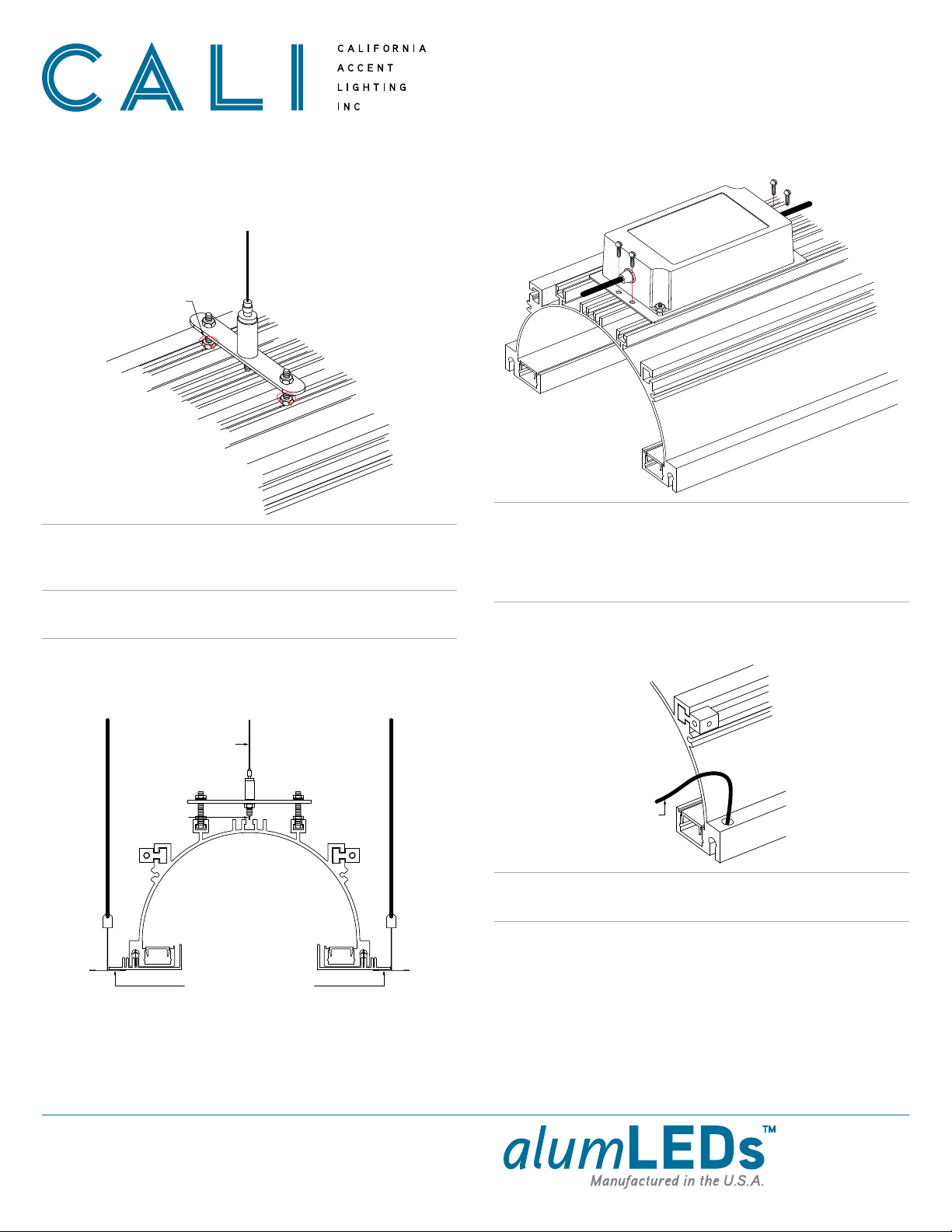 CALI

CALIFORNIA
ACCENT
LIGHTING
INC

alumLEDs™
Manufactured in the U.S.A.