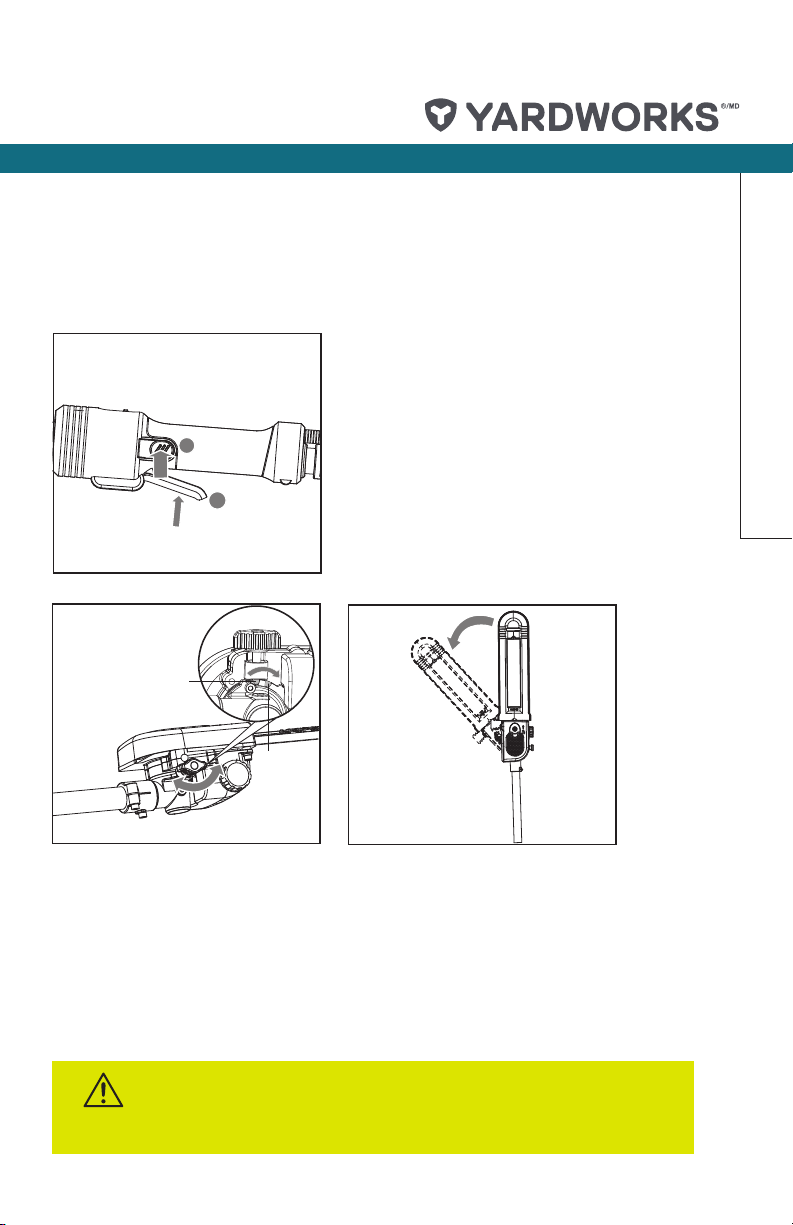 YARDWORKS®/MD