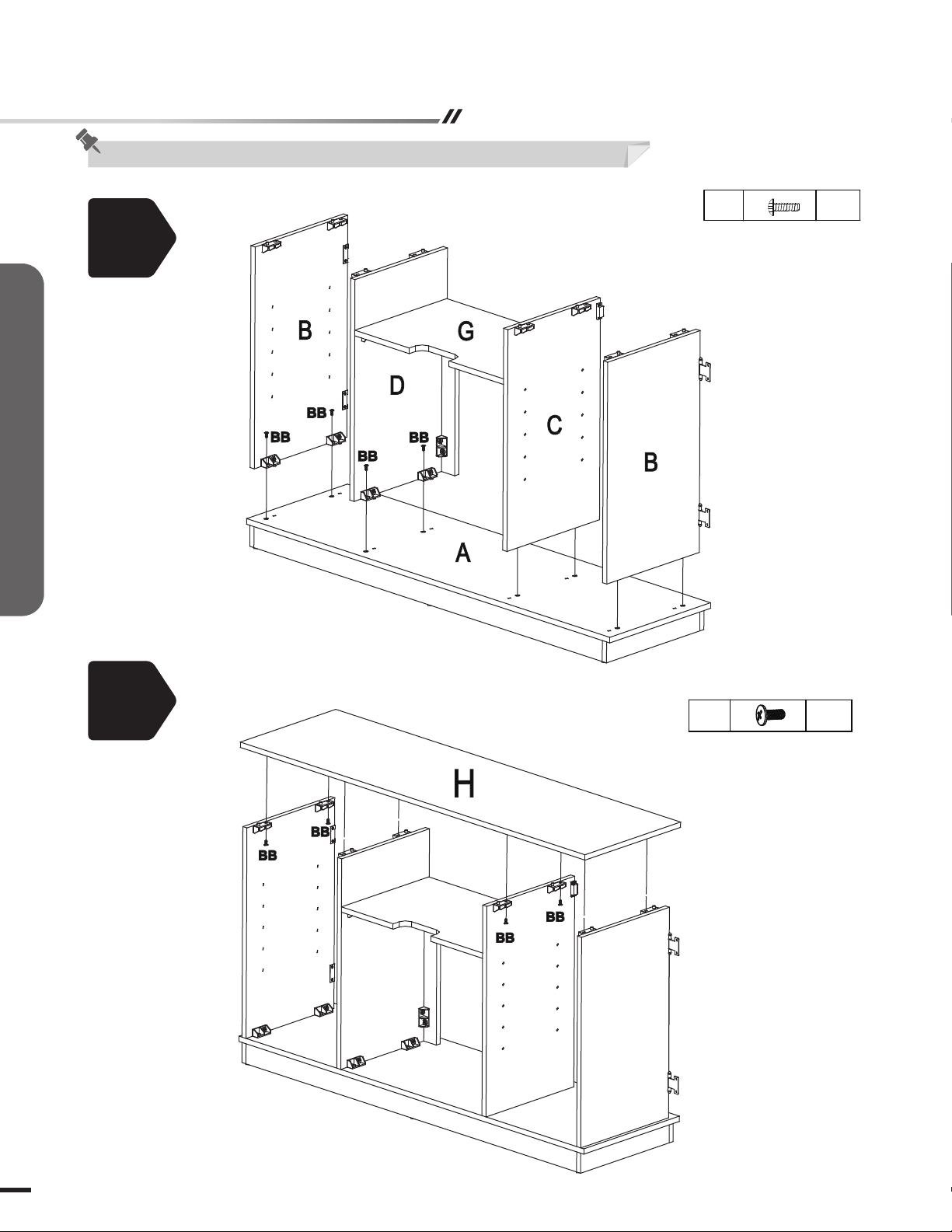 B
G
D
C
B
BB
BB
BB
BB
A

H
BB
BB
BB
BB