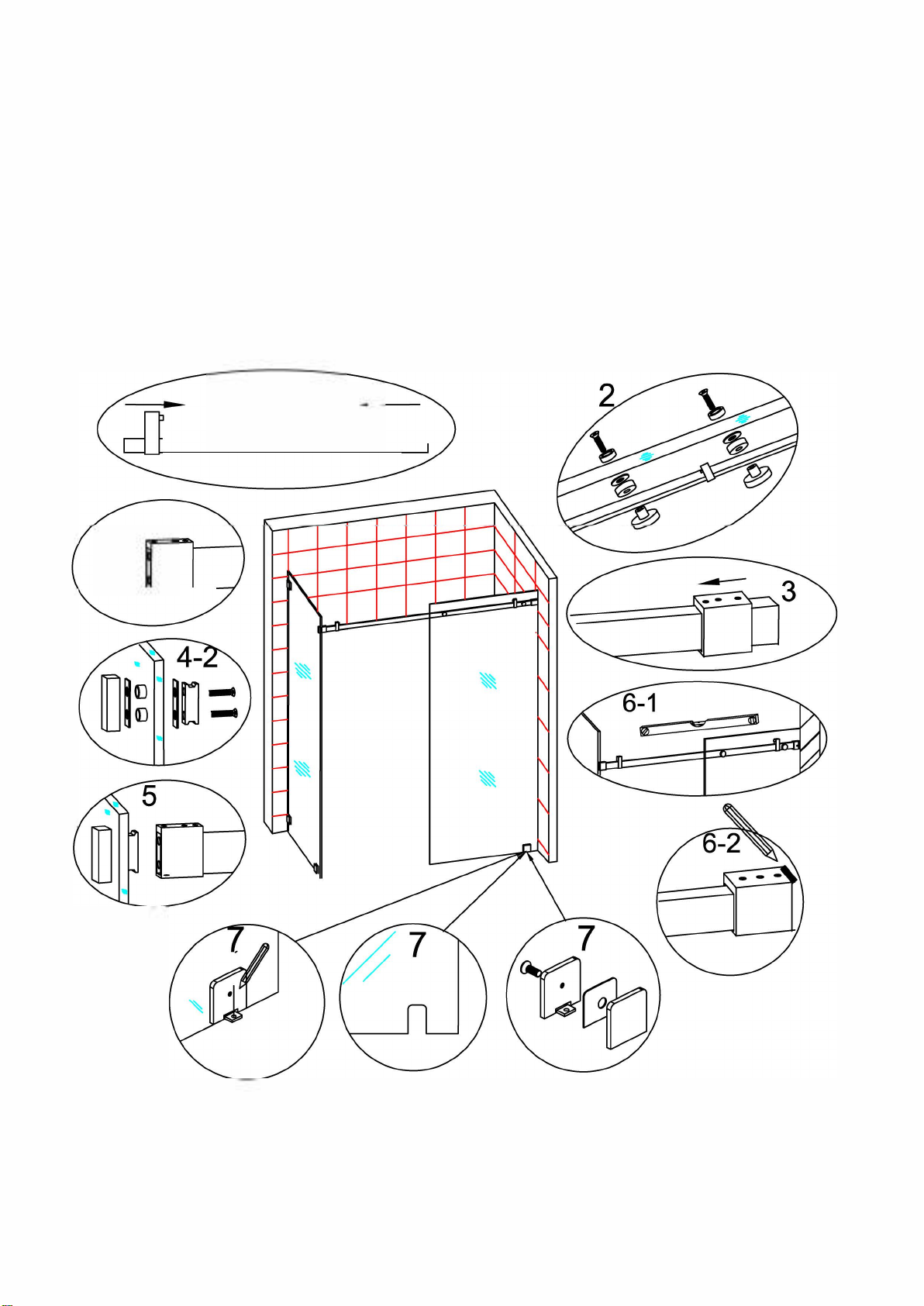 2

3

4-2

6-1

5

6-2

7

7

7