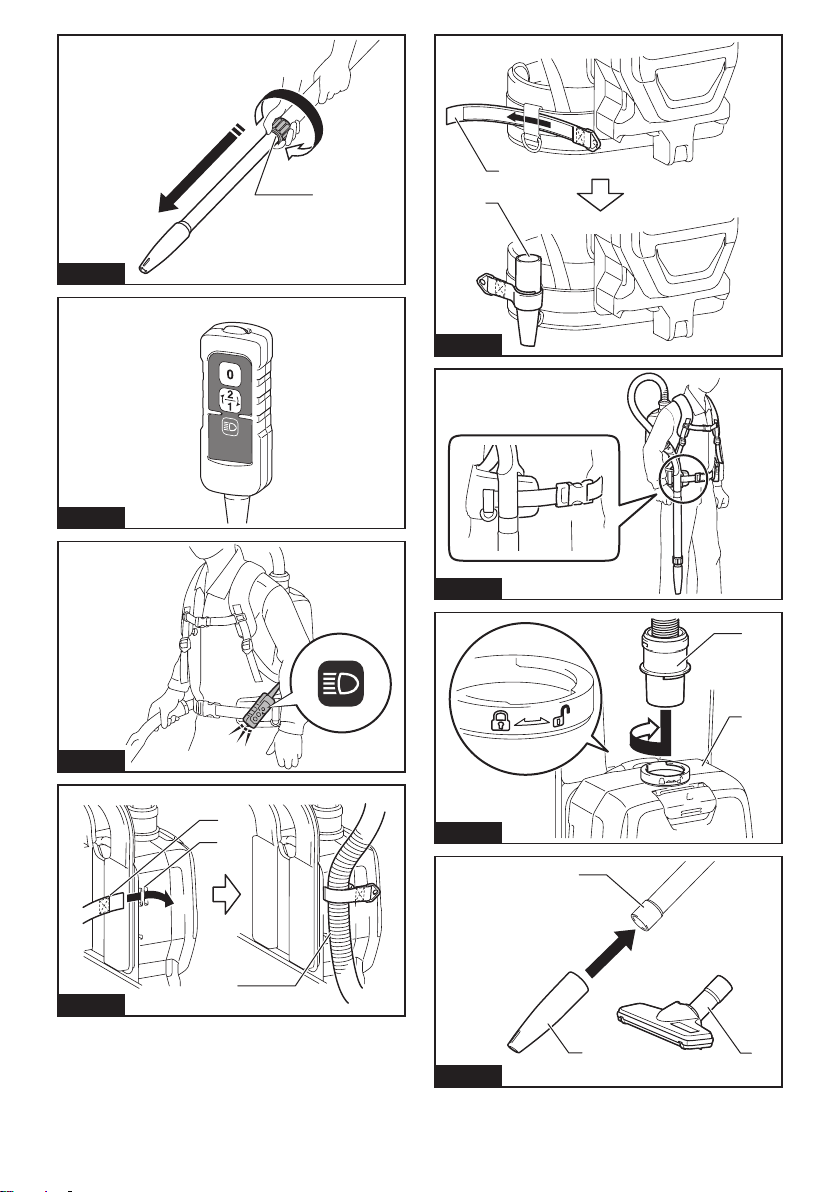 0

2
1