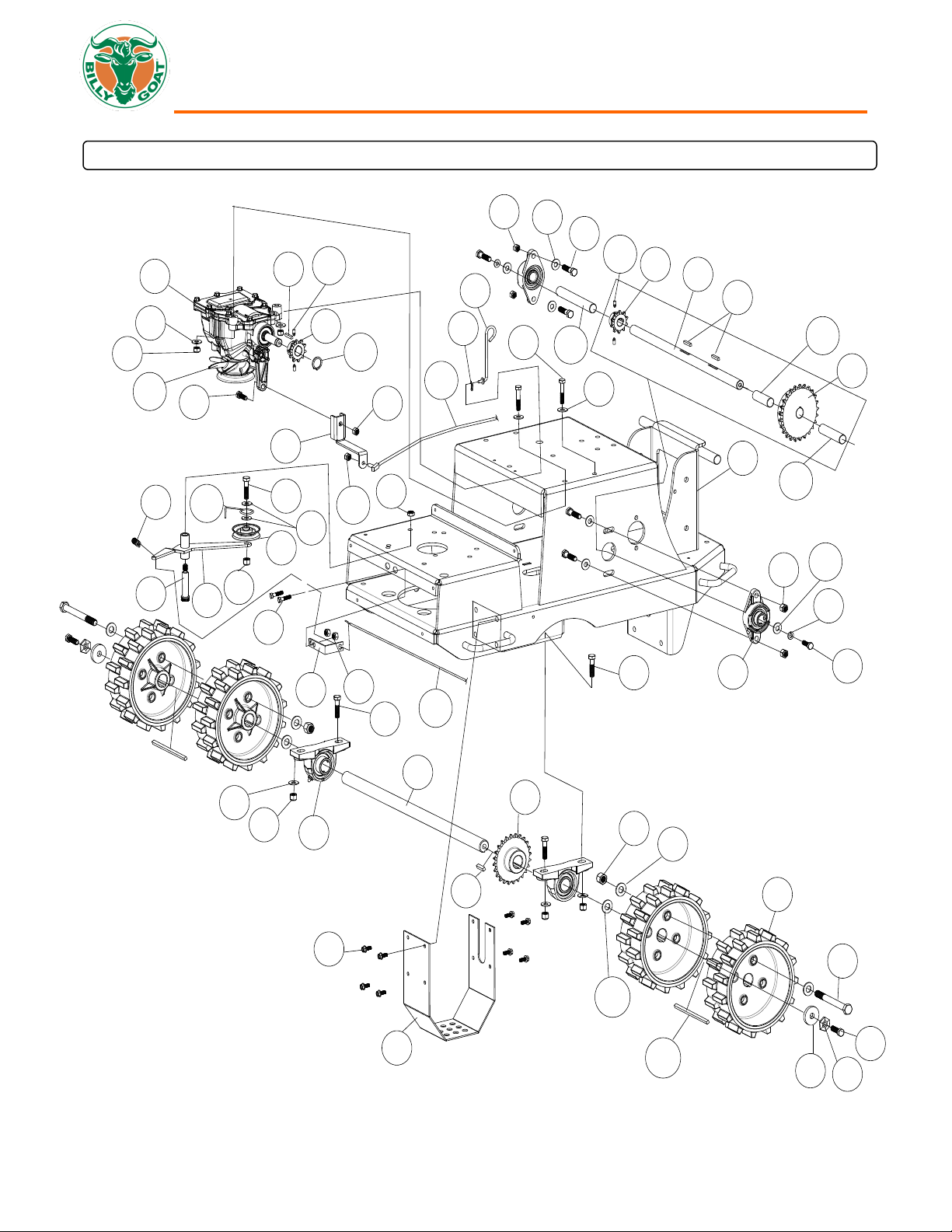 BILLY GOAT