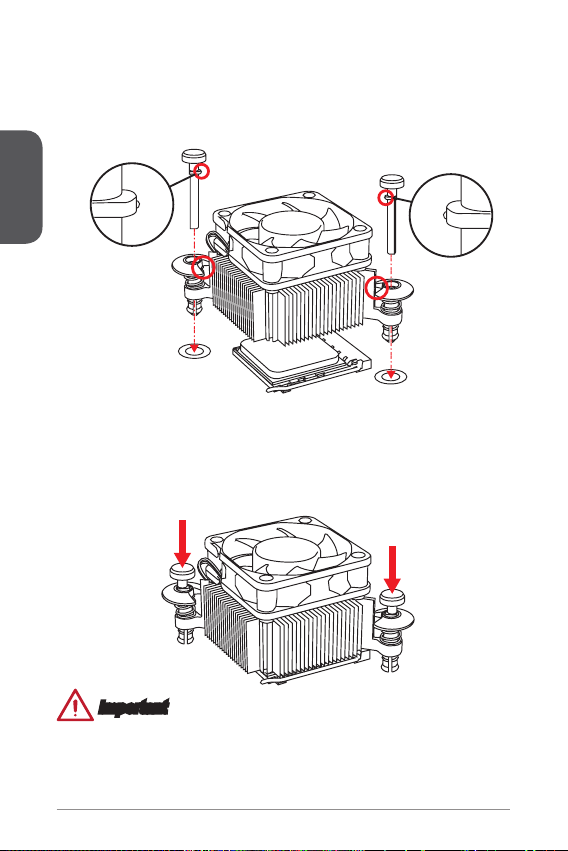 Important