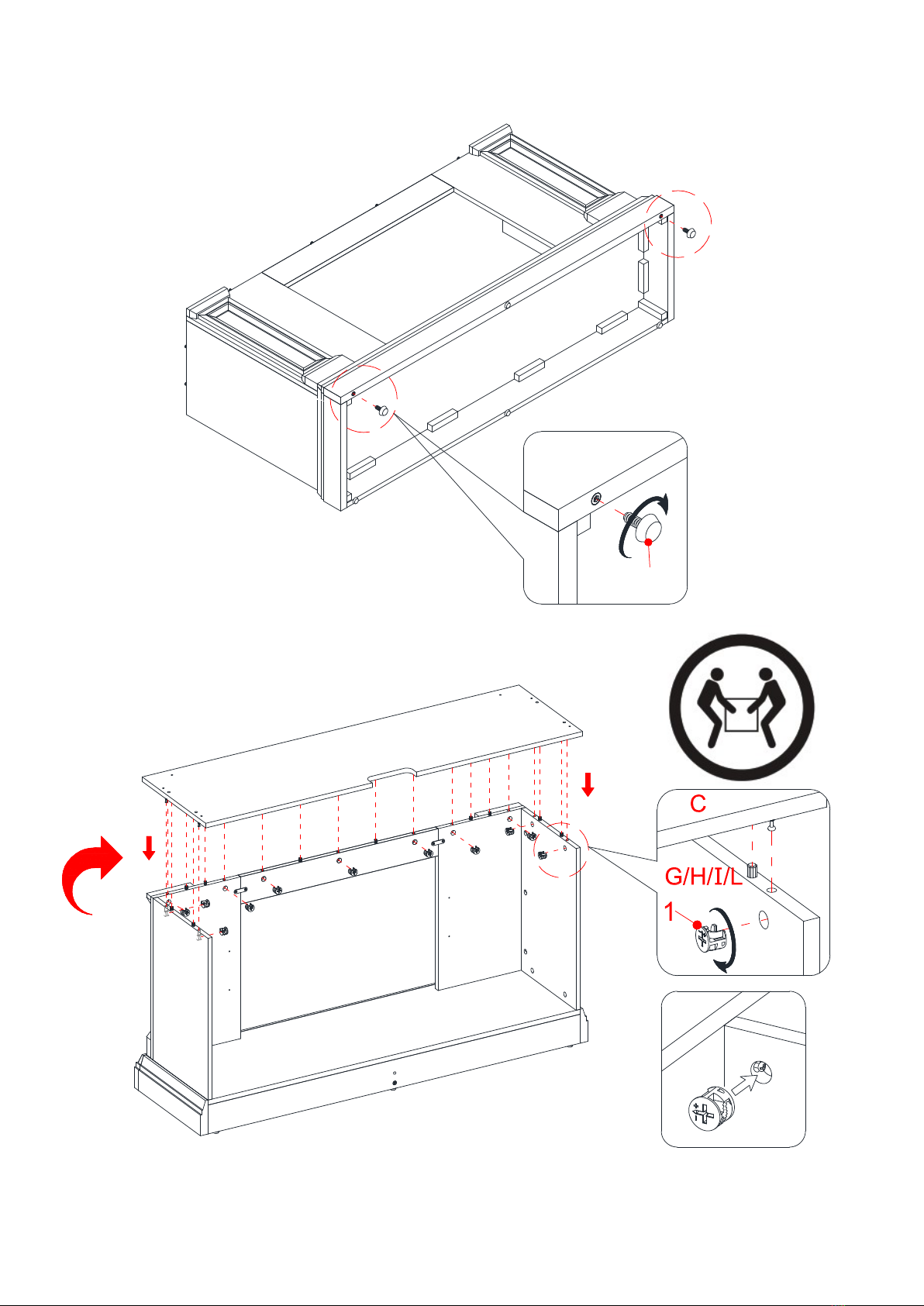 C

G/H/I/L

1