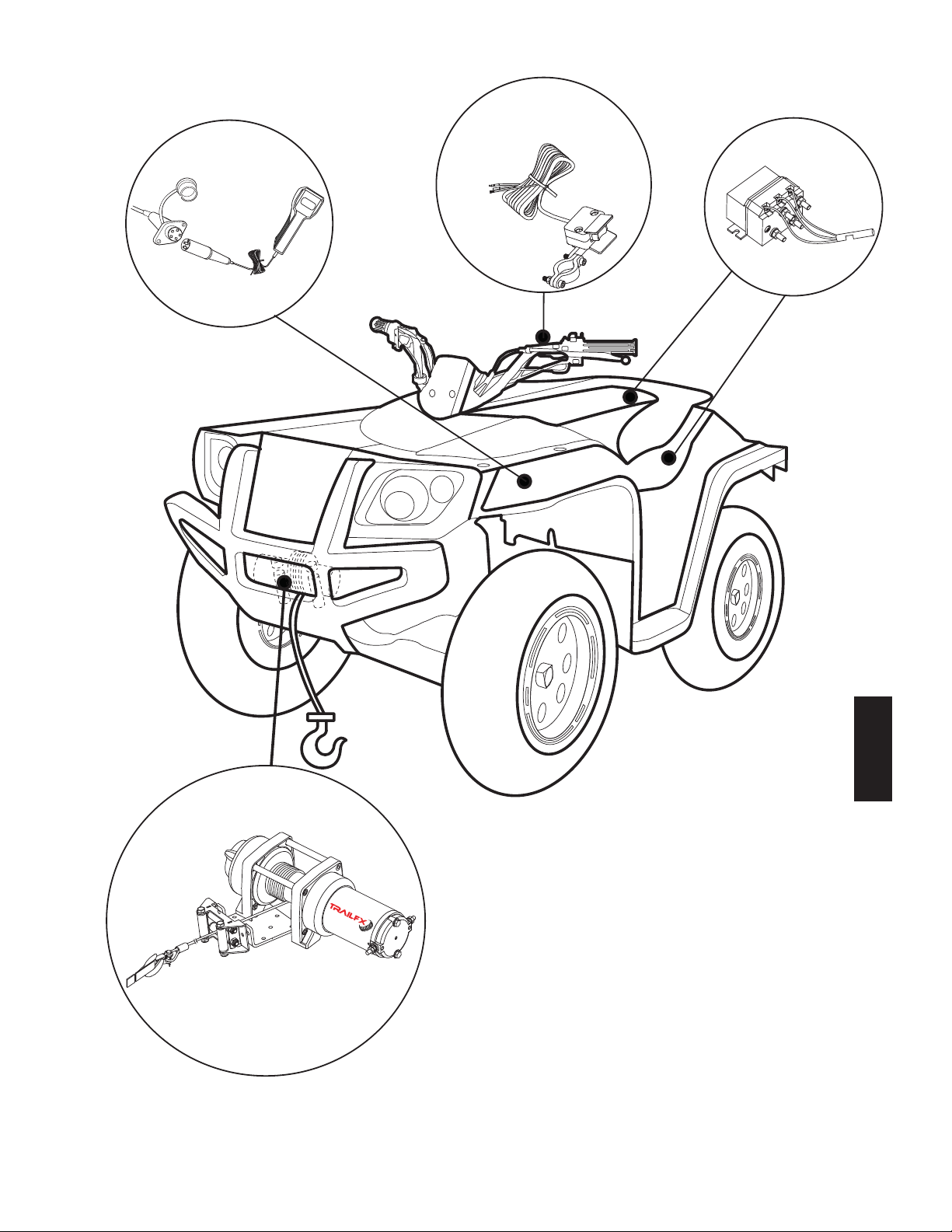 TRAILFX