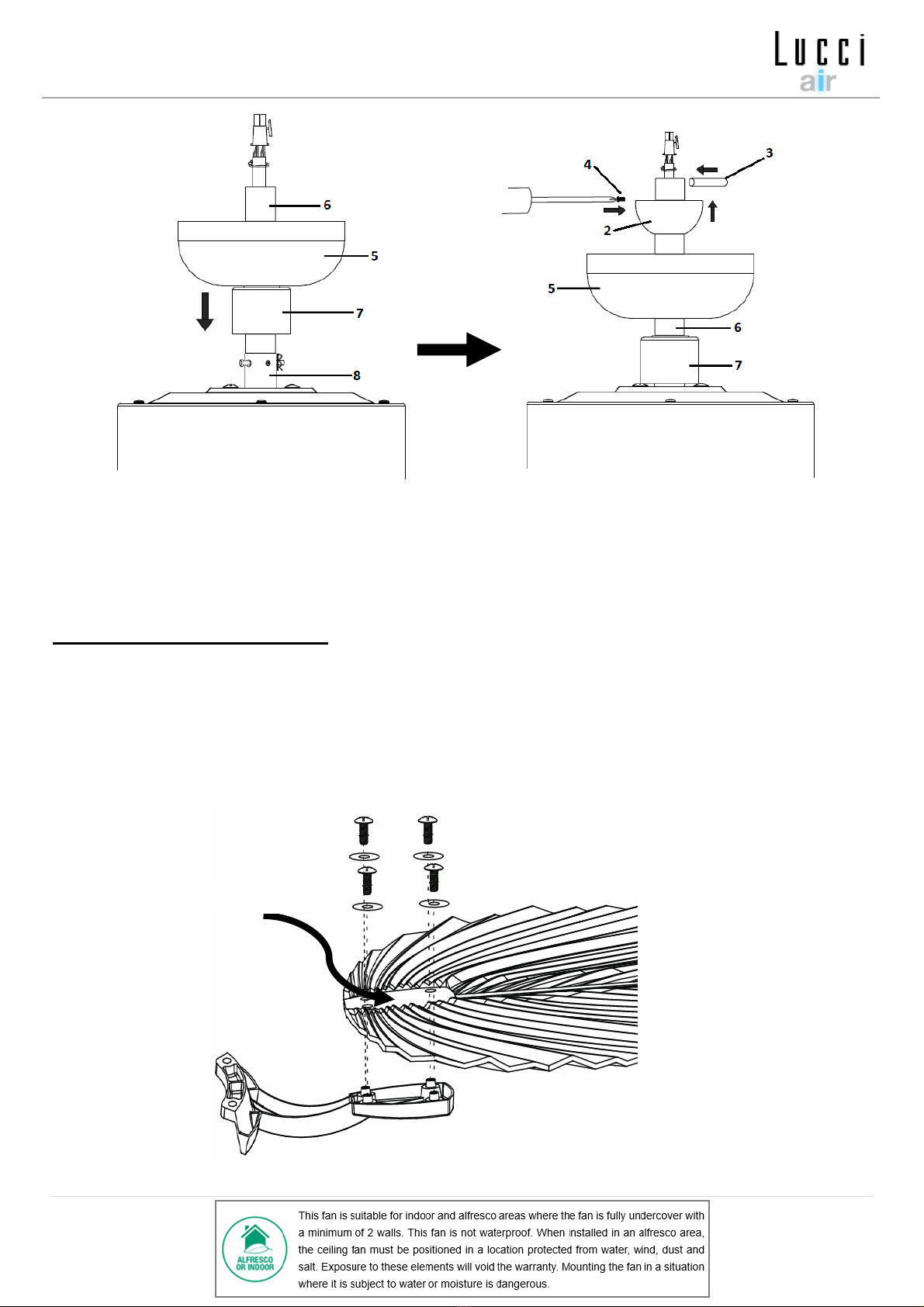 Lucci
air

6
5
7
8

4
3
2
5
6
7

ALFRESCO OR INDOOR

This fan is suitable for indoor and alfresco areas where the fan is fully undercover with a minimum of 2 walls. This fan is not waterproof. When installed in an alfresco area, the ceiling fan must be positioned in a location protected from water, wind, dust and salt. Exposure to these elements will void the warranty. Mounting the fan in a situation where it is subject to water or moisture is dangerous.