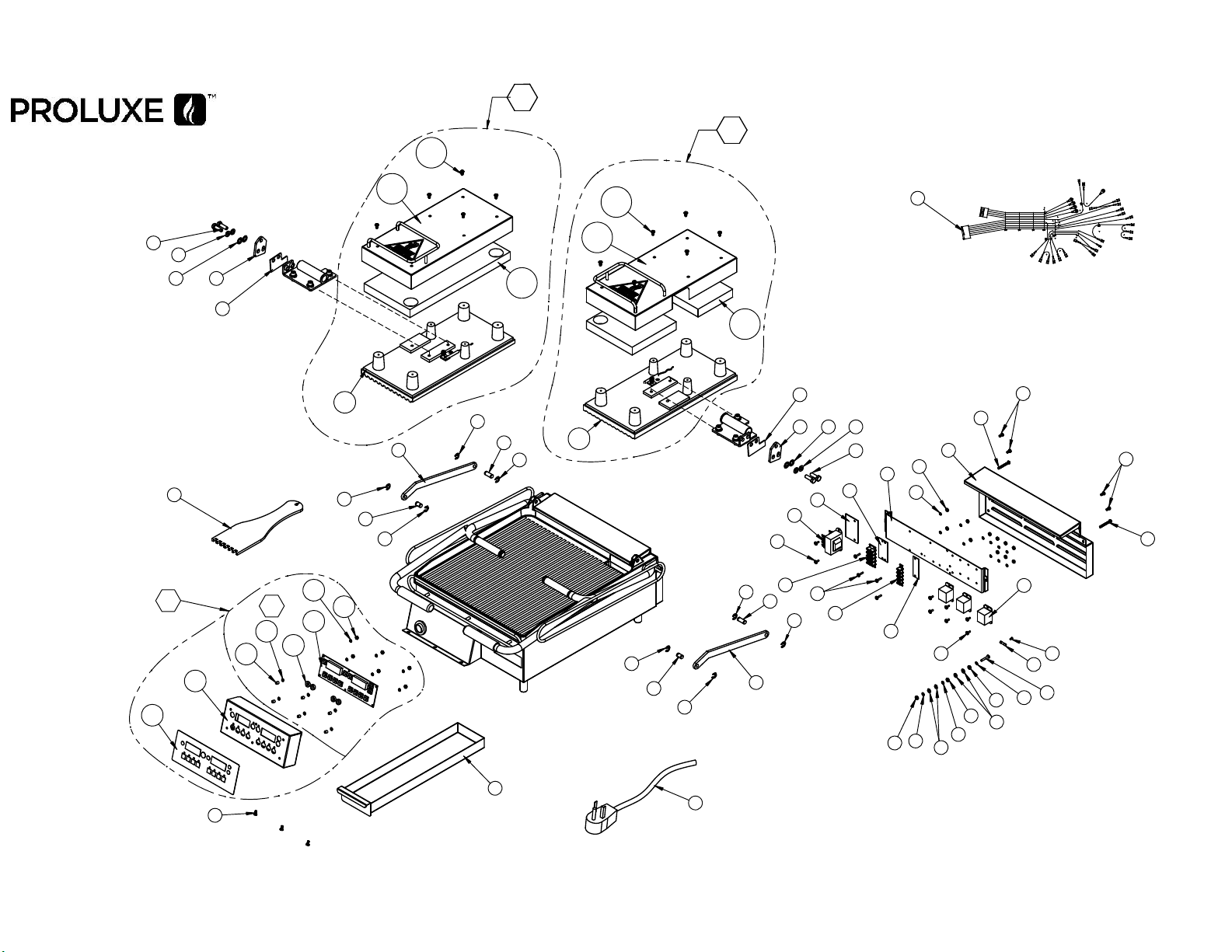 PROLUXE ™