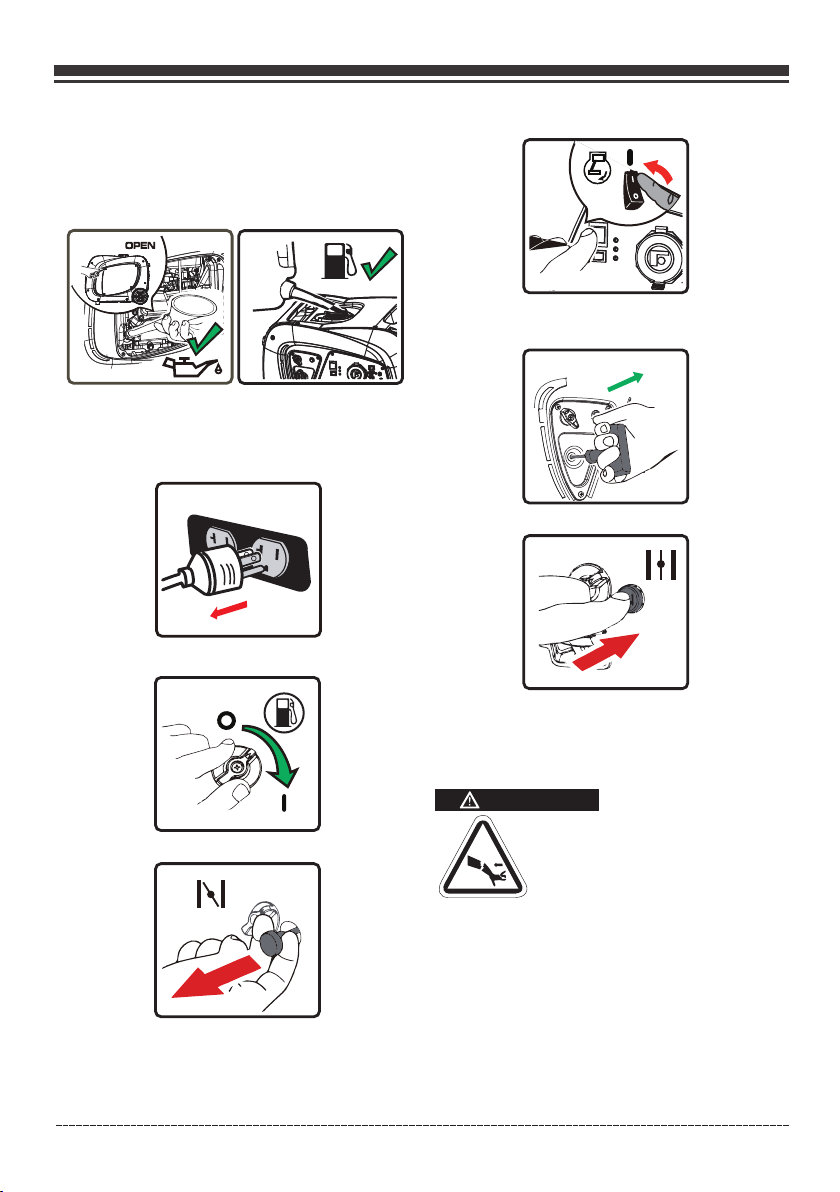 OPEN