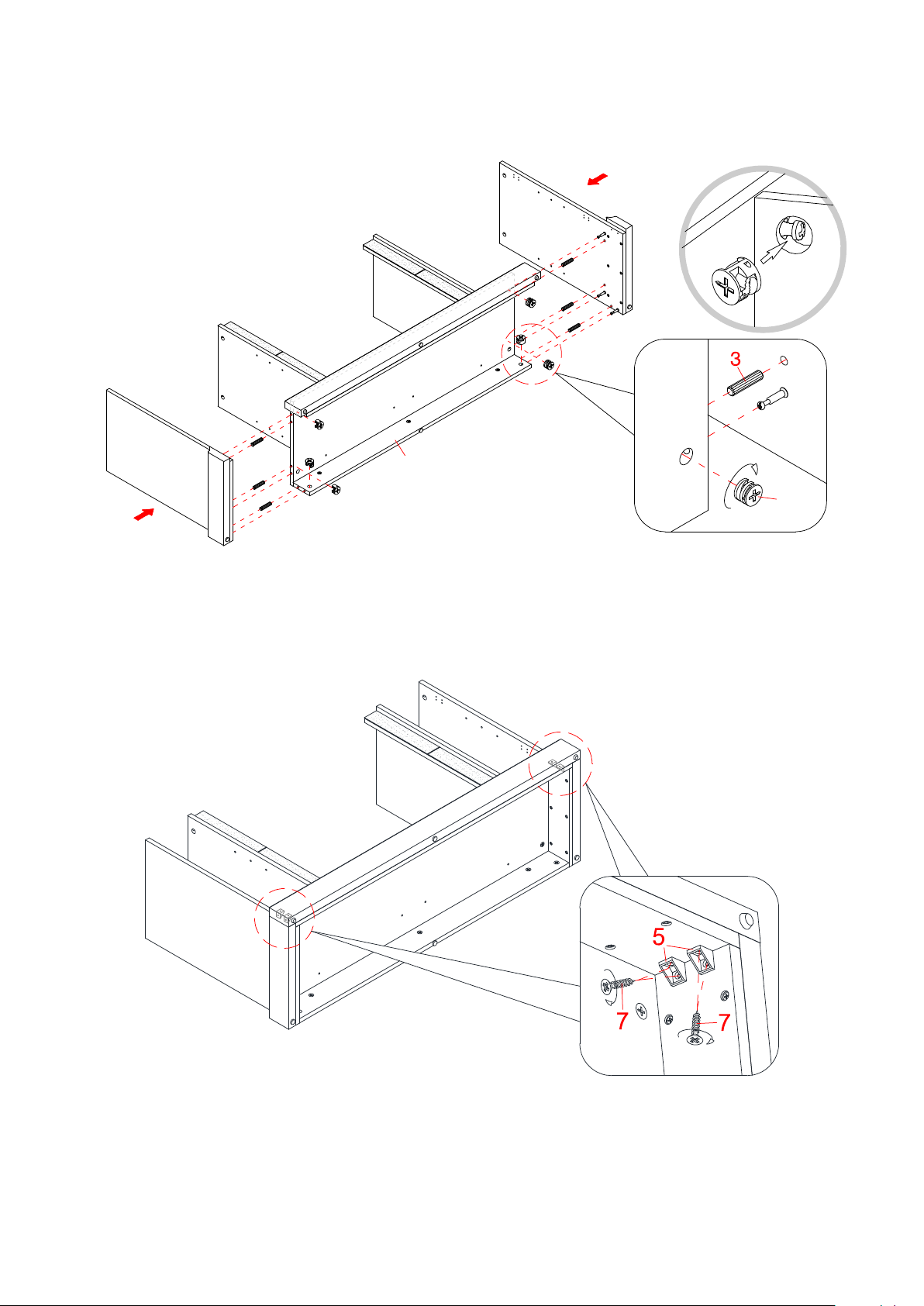 3

5

7

7