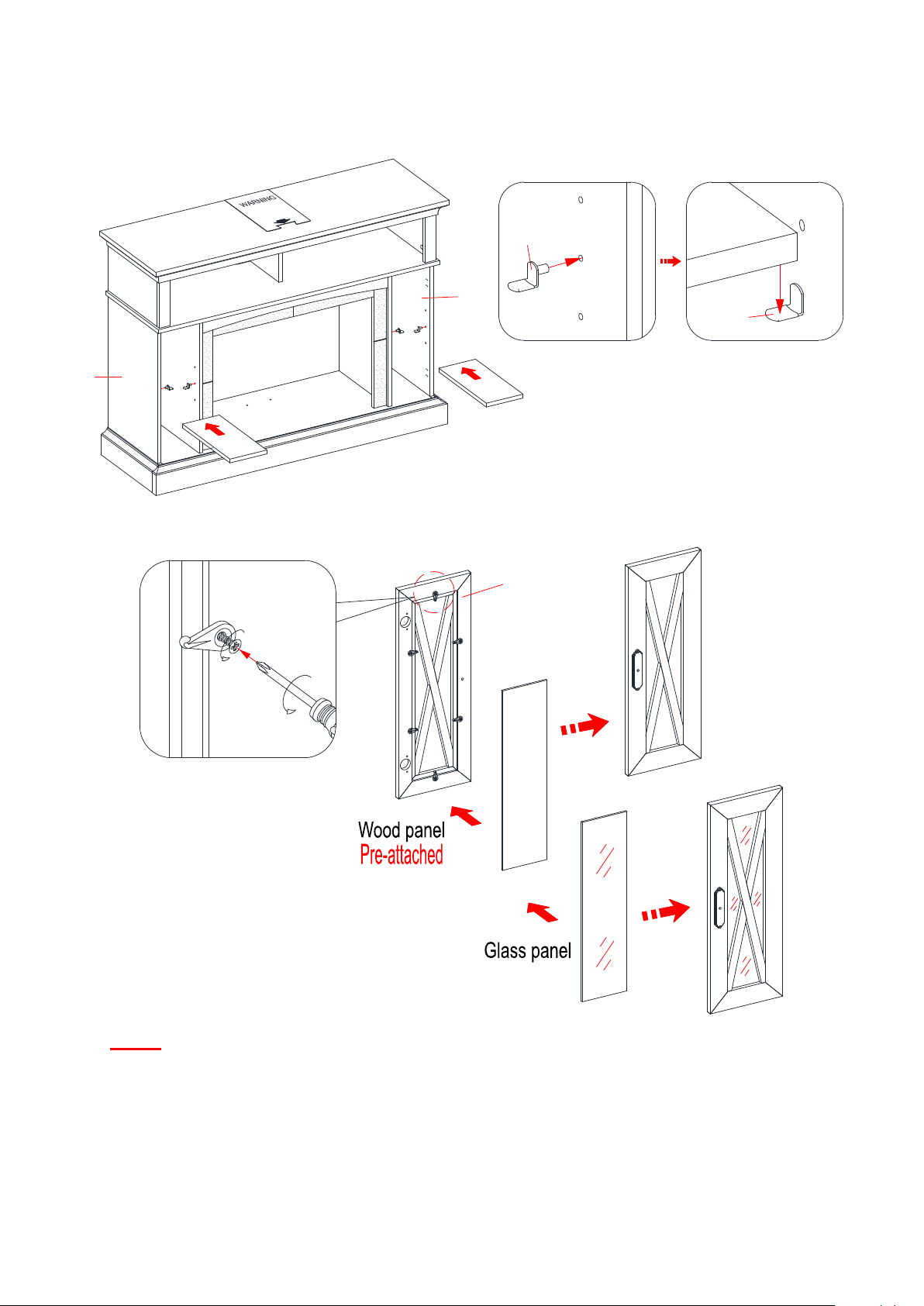 WARNING

Wood panel
Pre-attached

Glass panel