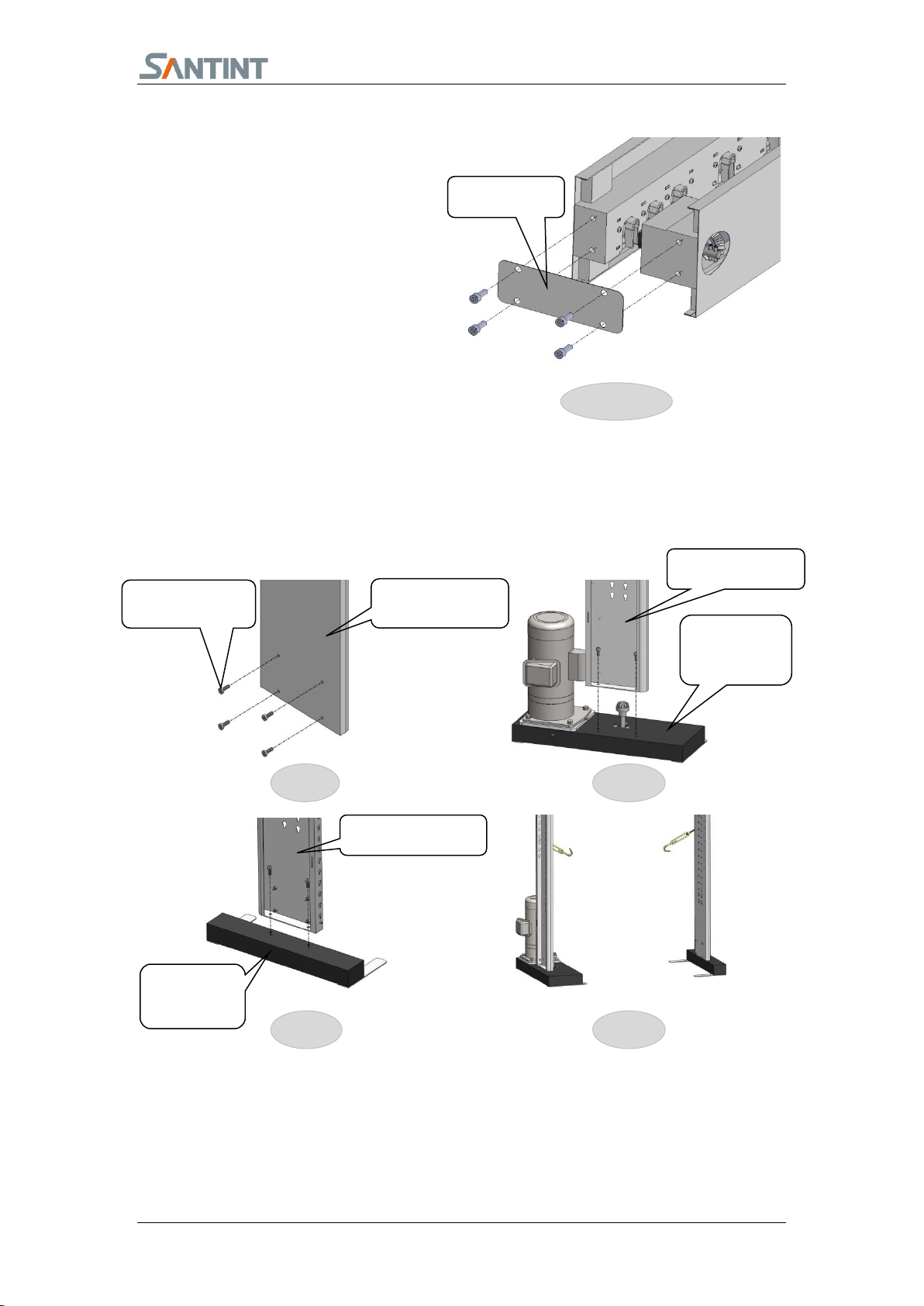 SANTINT