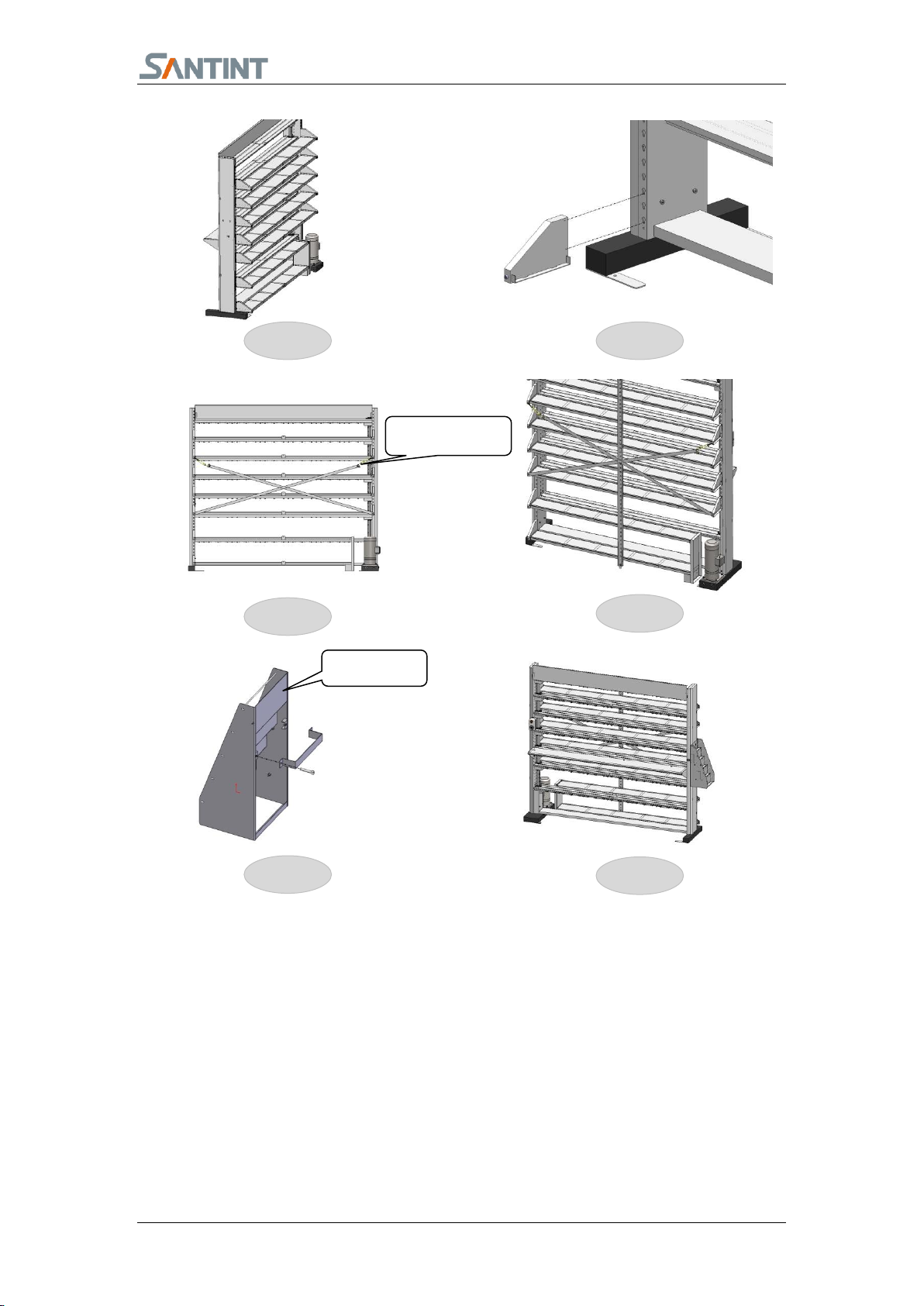 SANTINT