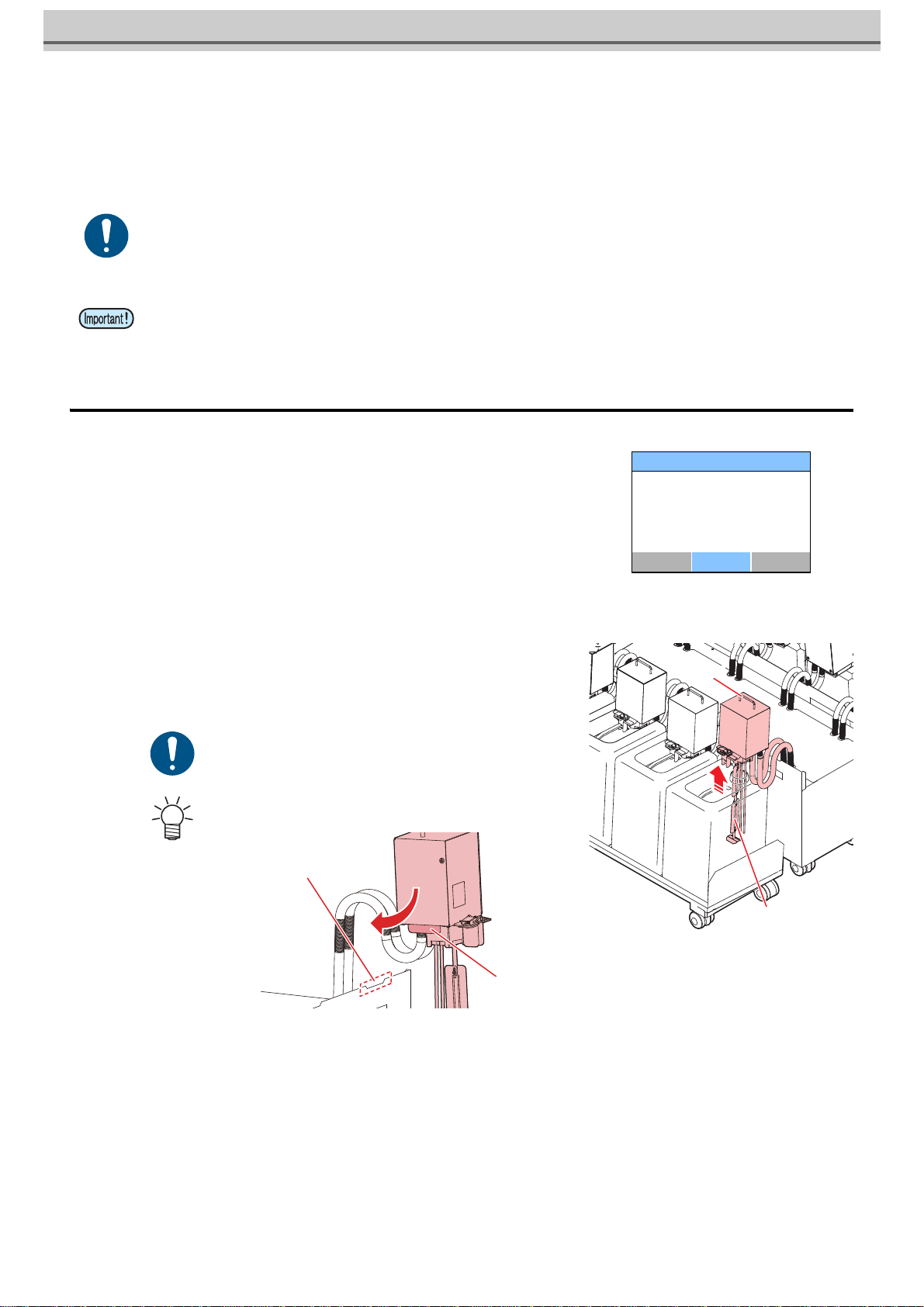 Important!