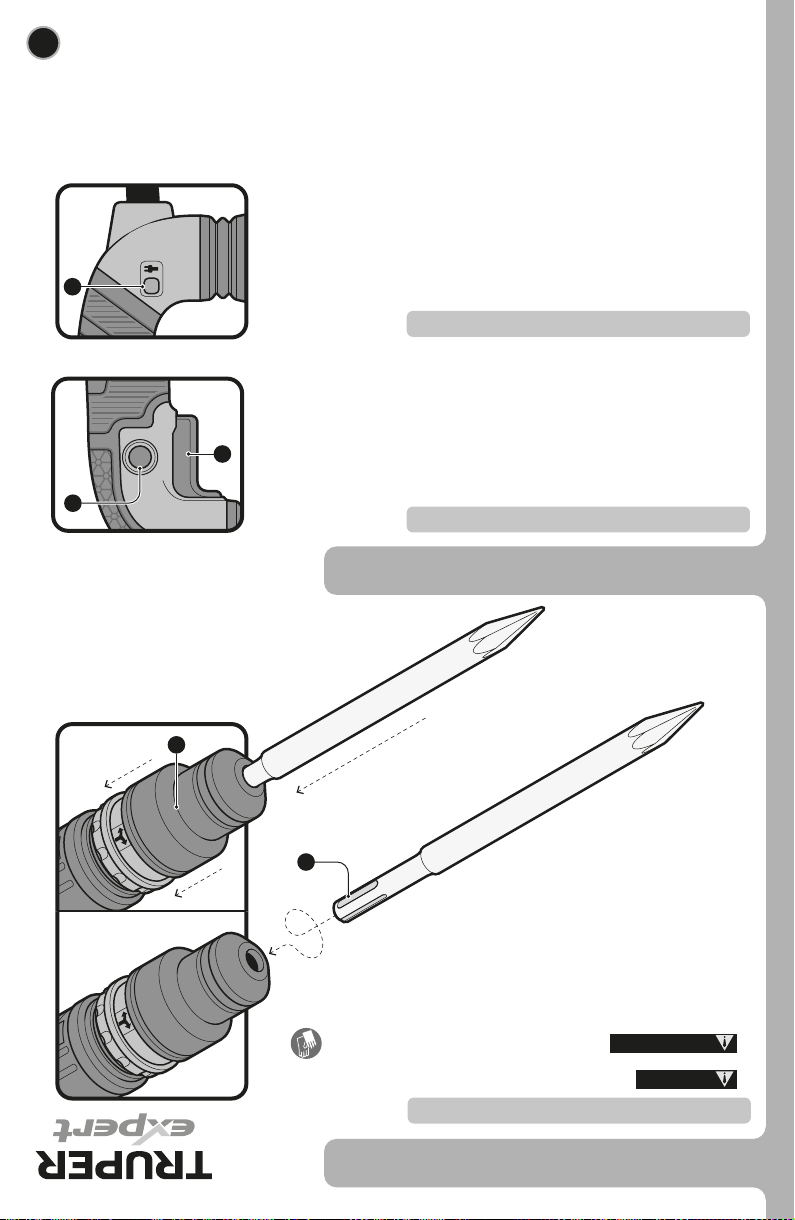 TRUPER expert