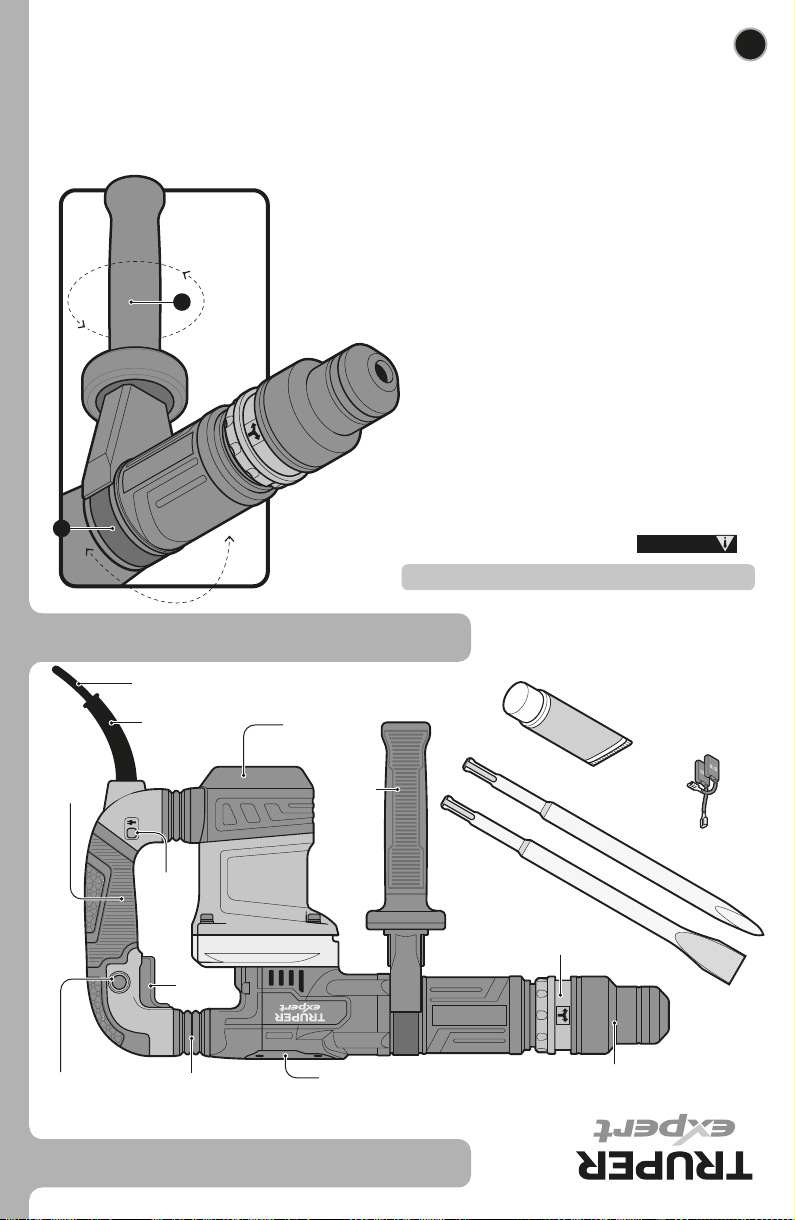 TRUPER
expert

TRUPER
expert