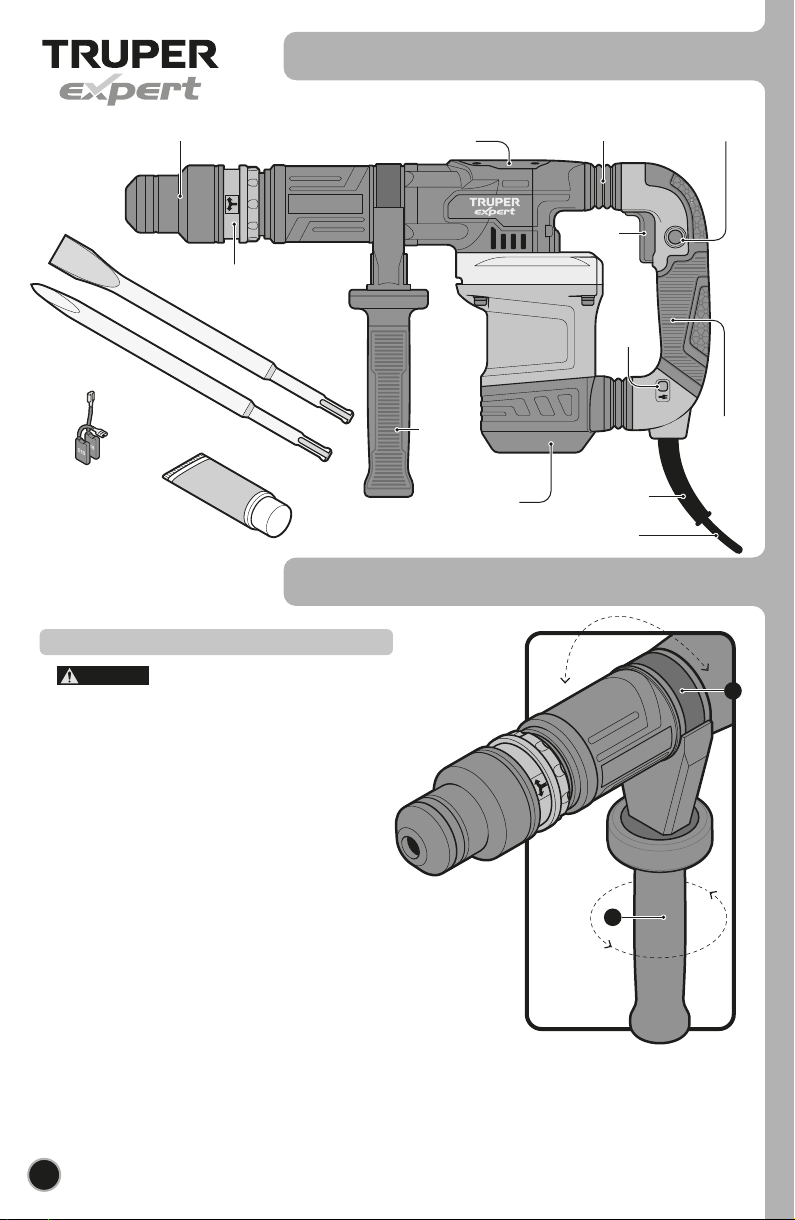 TRUPER
expert

TRUPER
expert