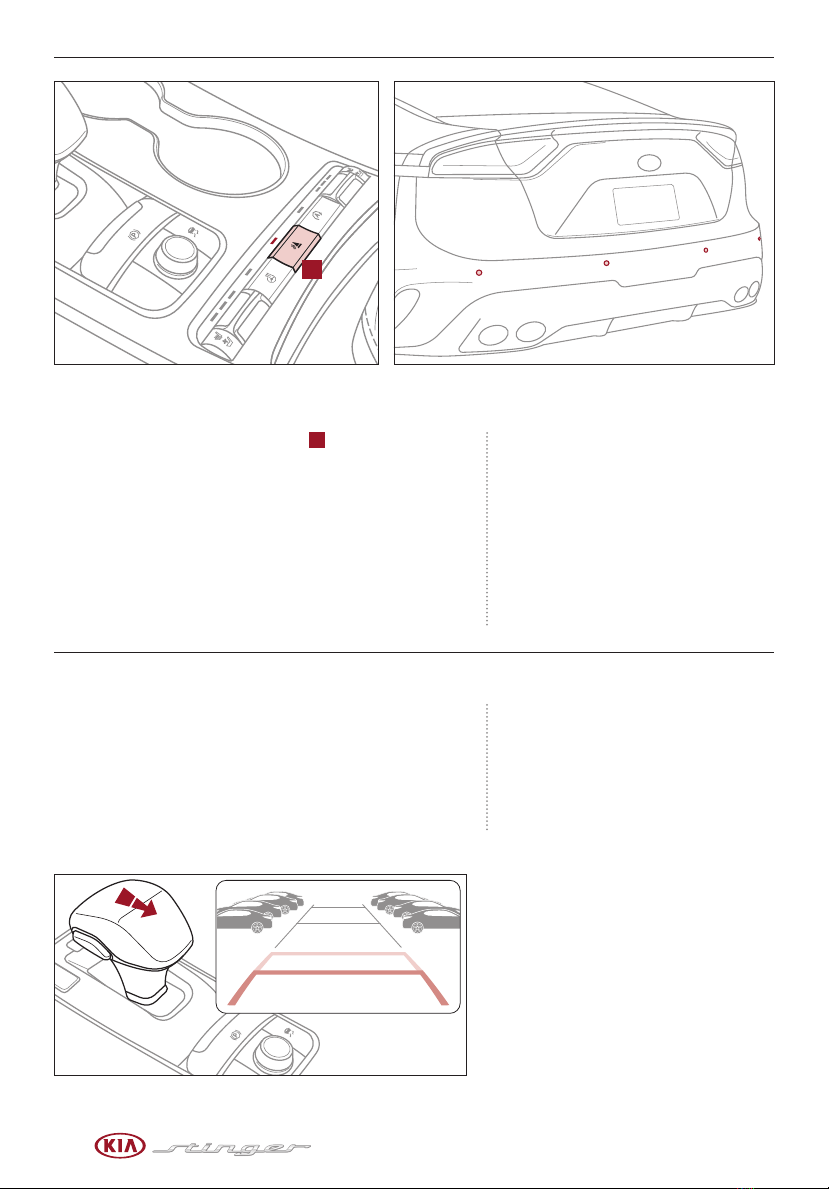 KIA stinger