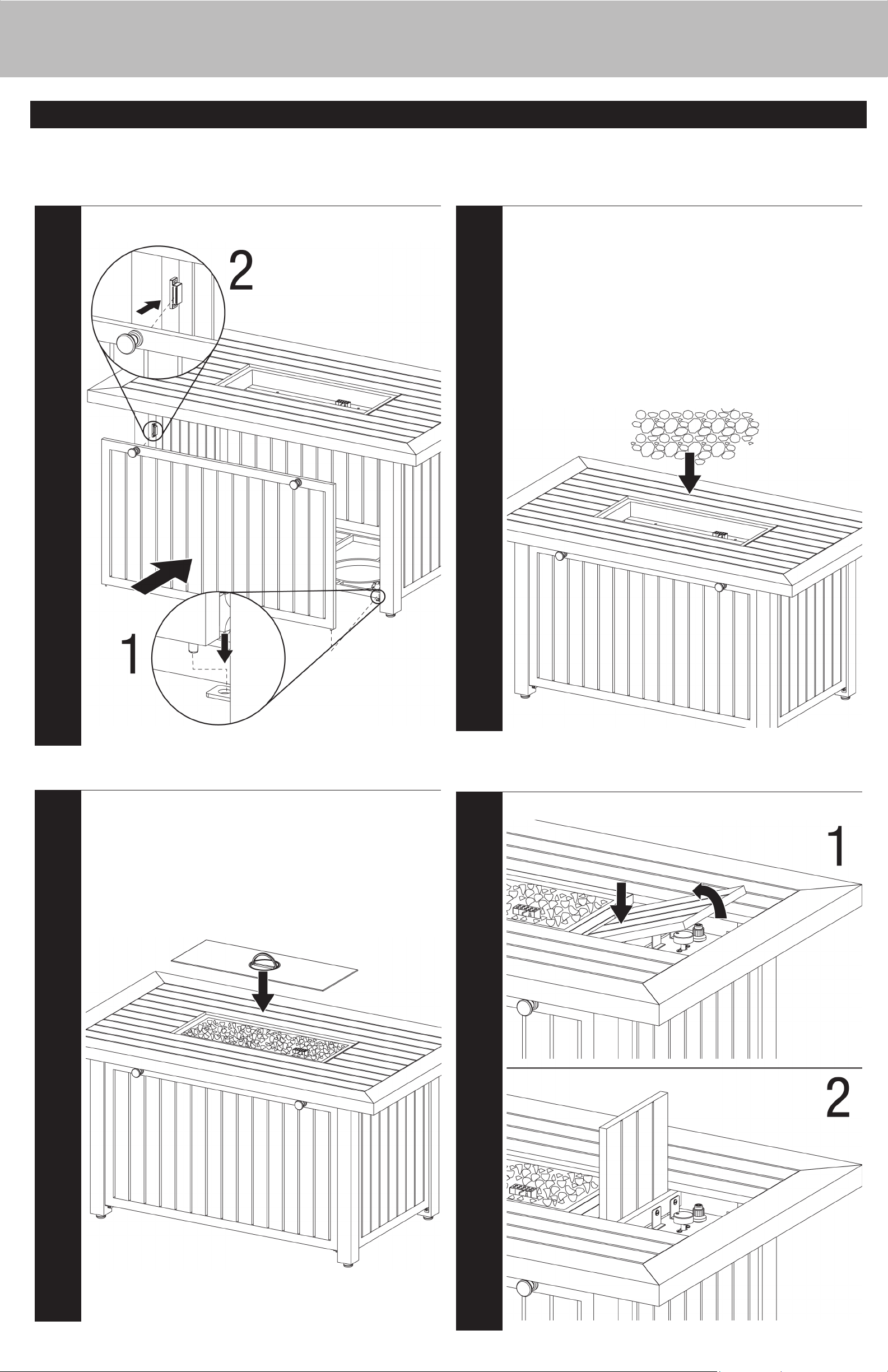 2

1

1

2