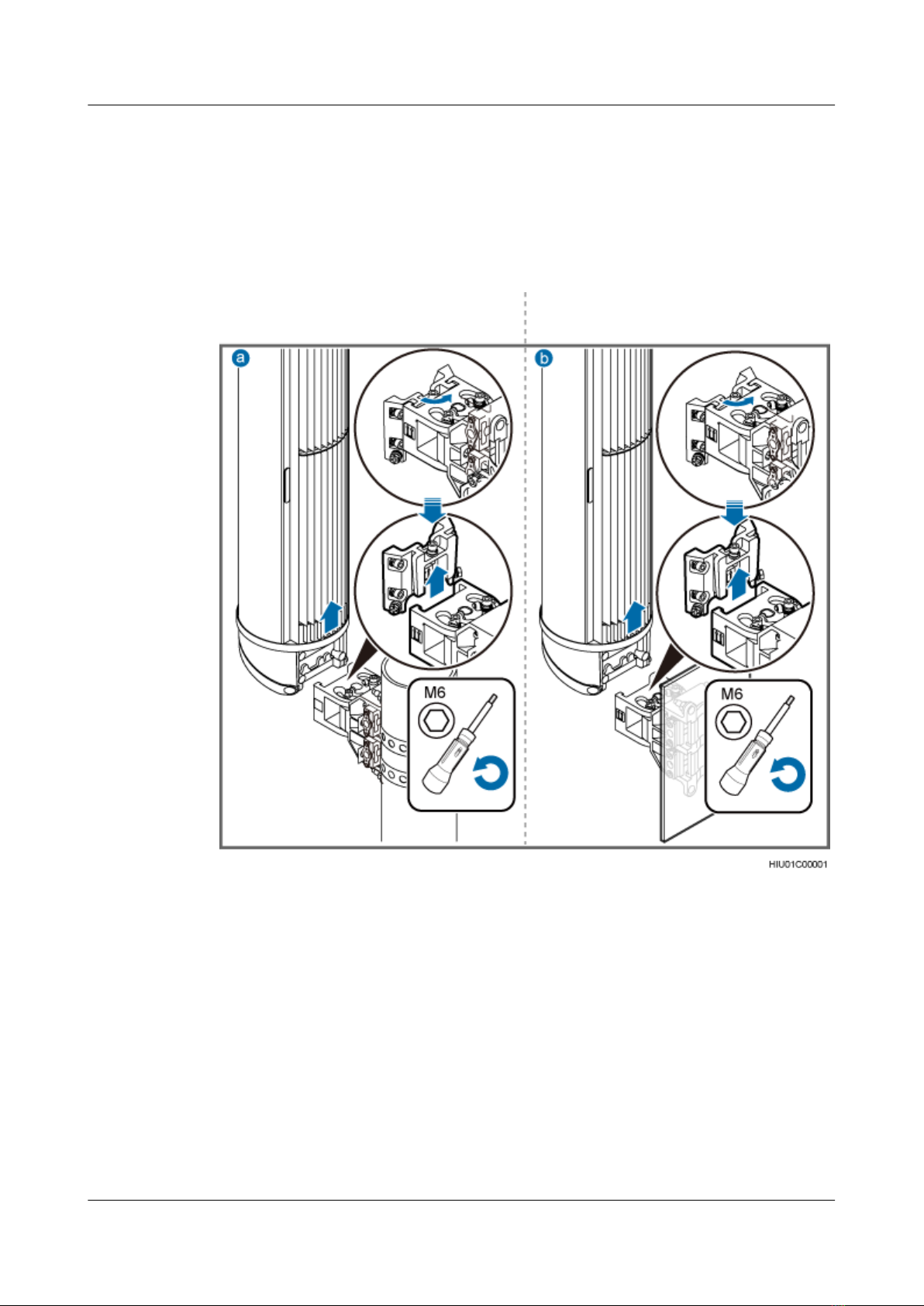 a

M6

b

M6

HIU01C00001