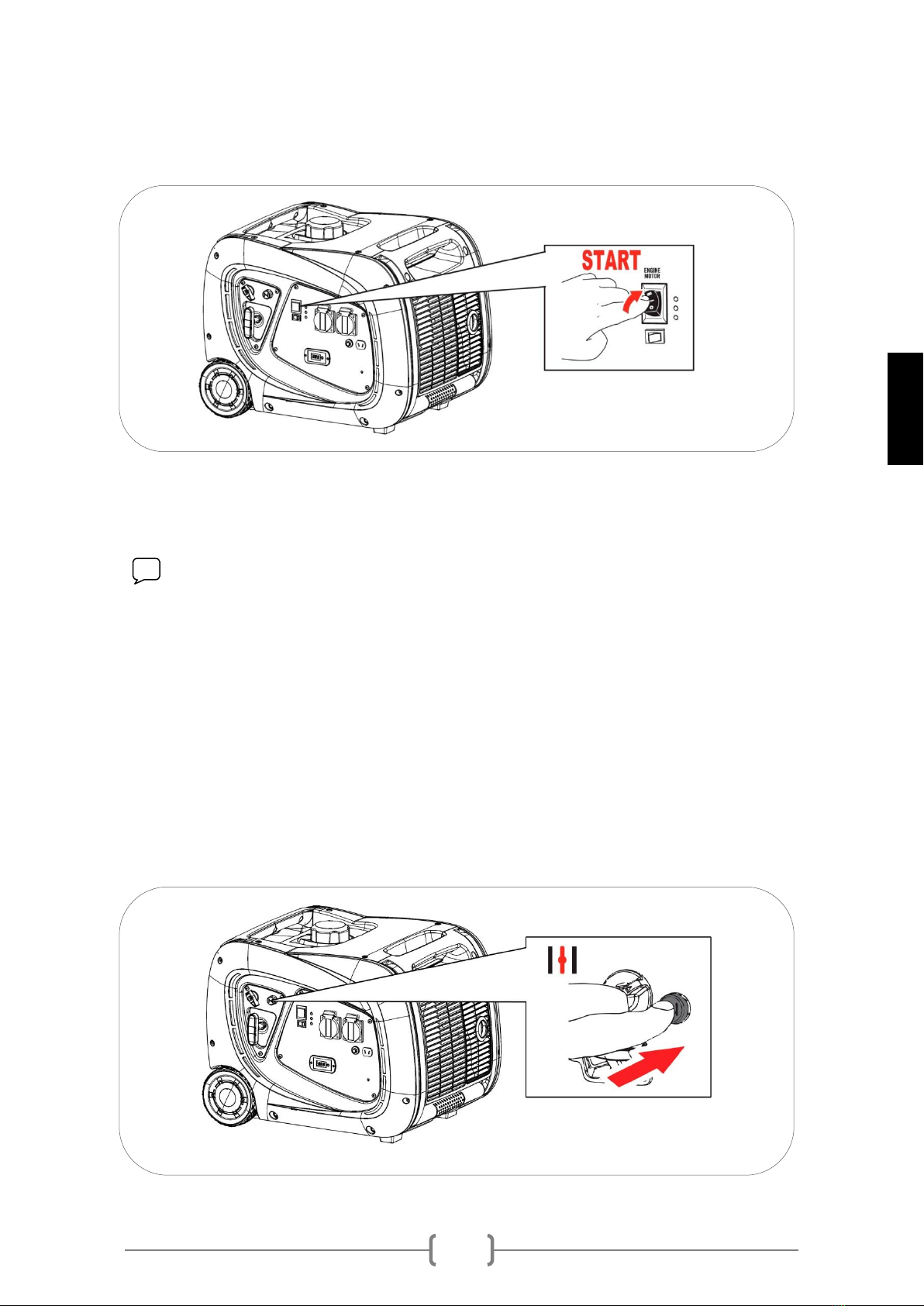 START
ENGINE
MOTOR