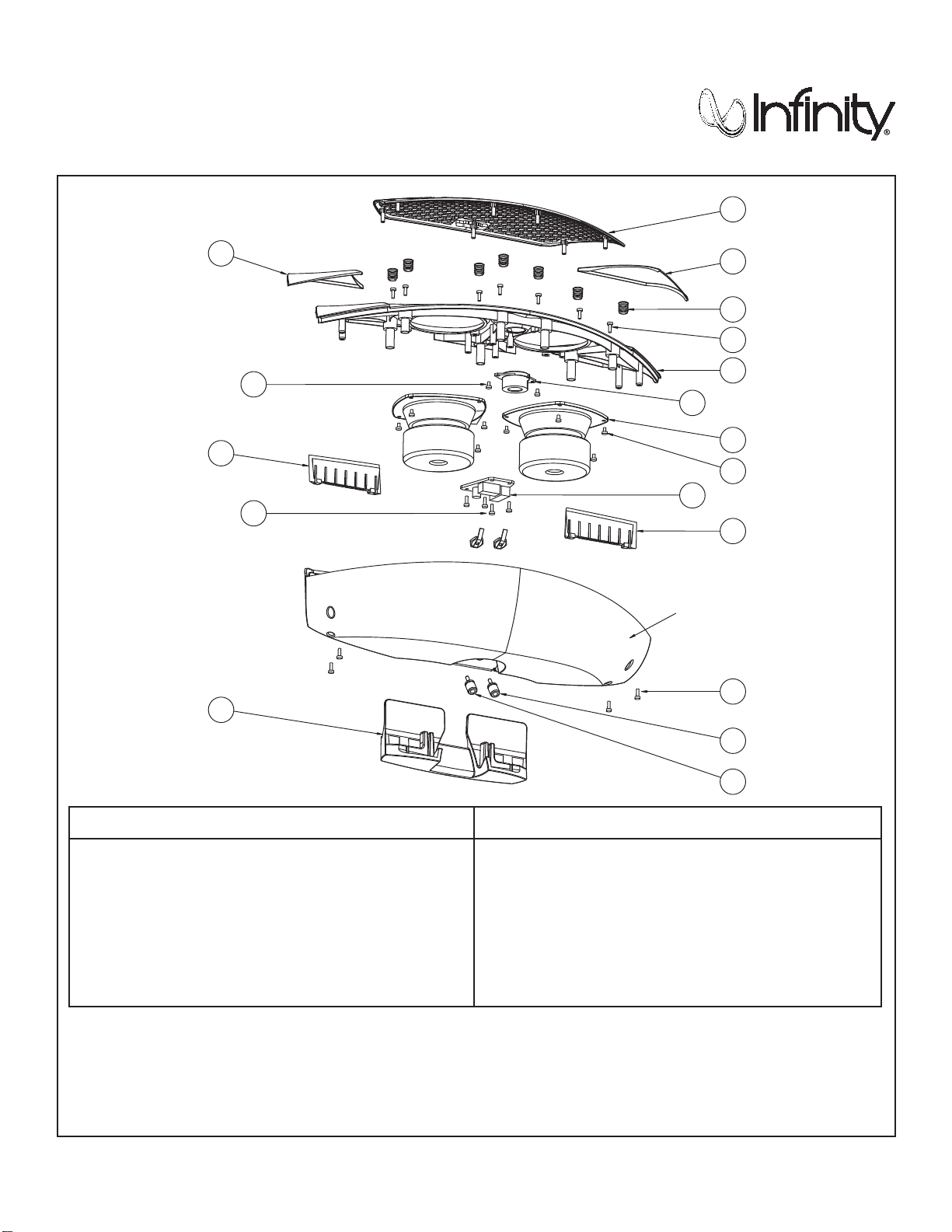 Infinity®