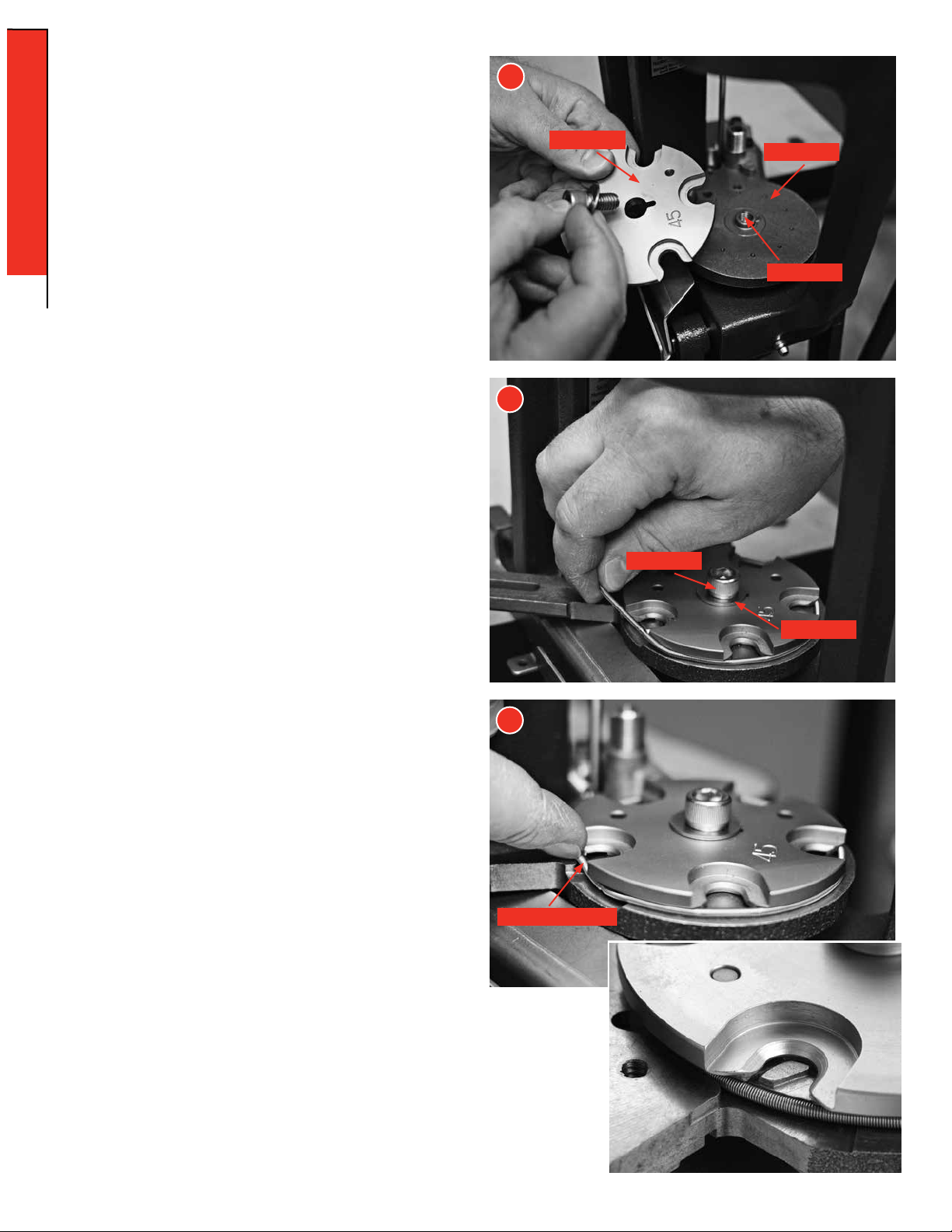 45

45

45