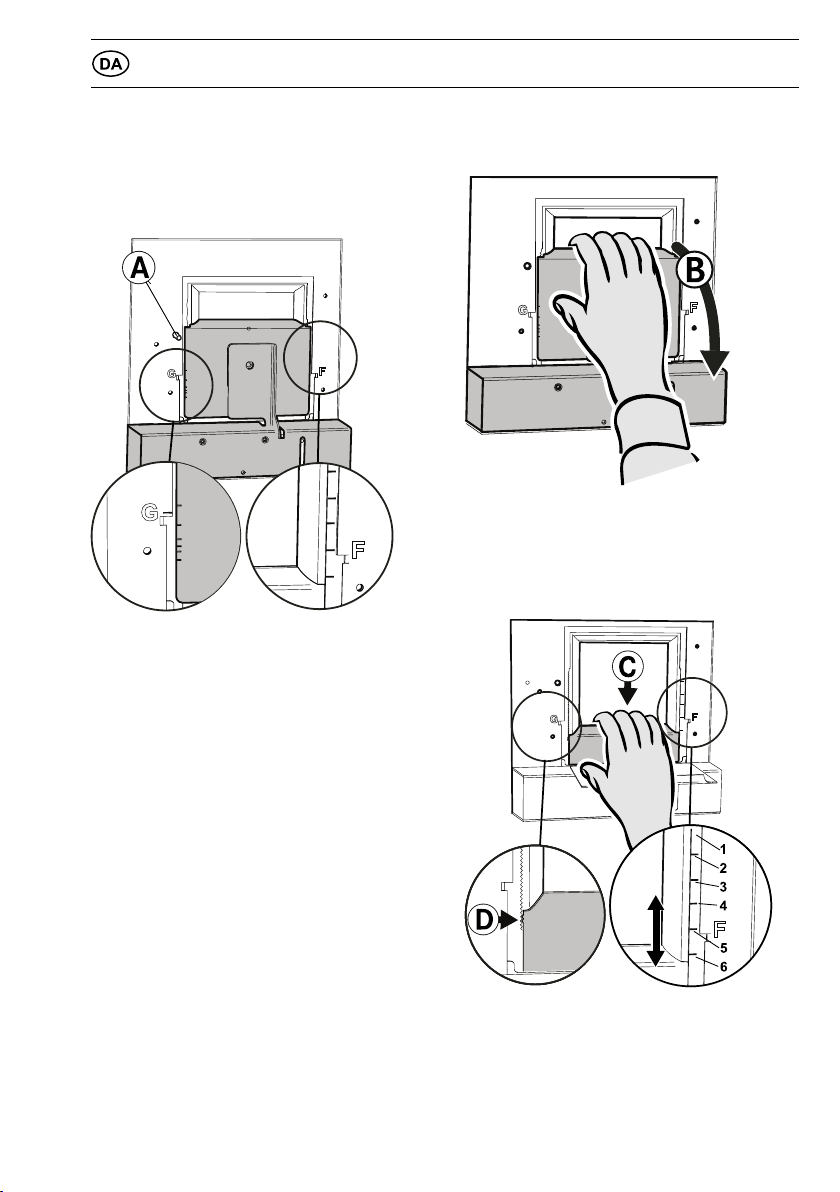 DA

A

G

F

G

F

B

G

F

C

G

F

D

1

2

3

4

F

5

6