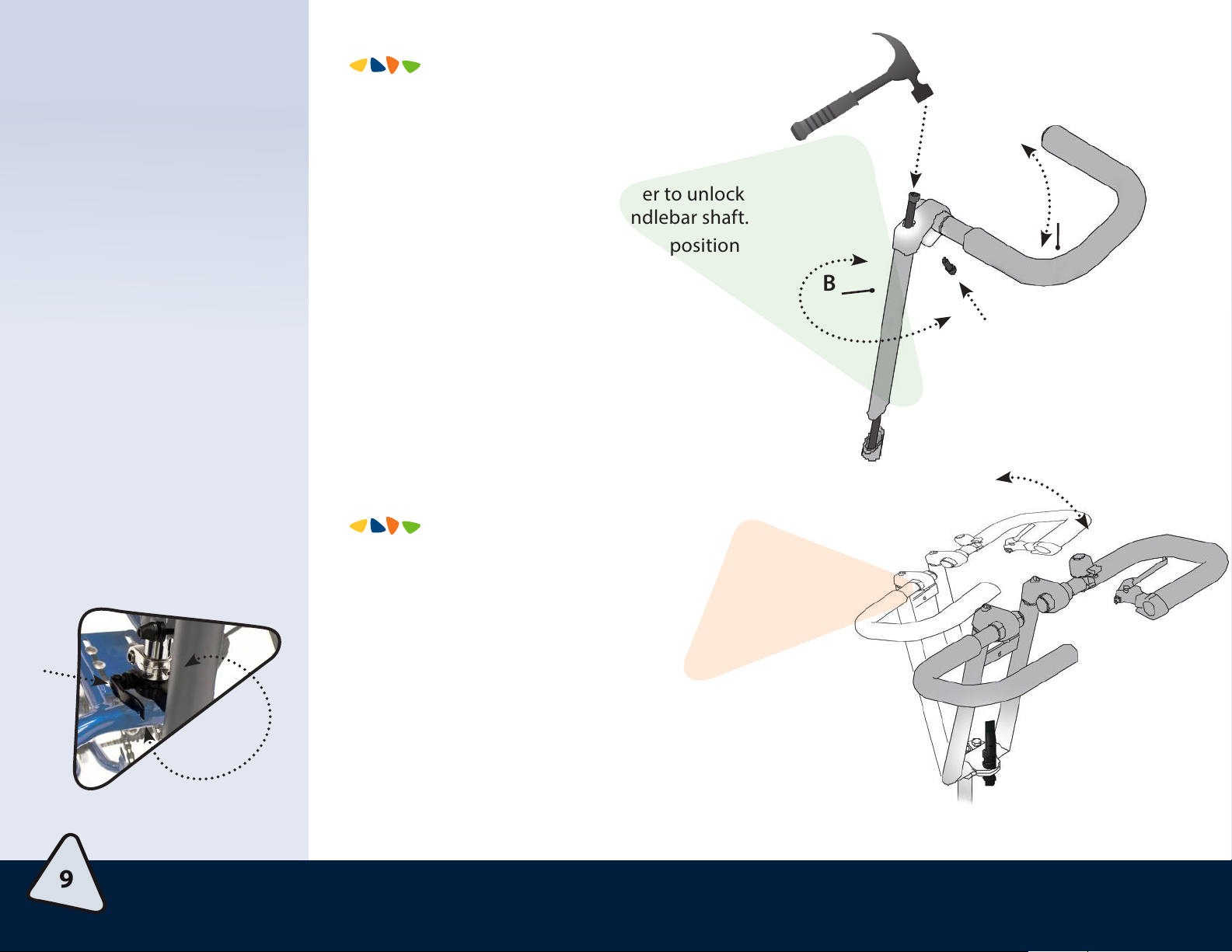 er to unlock
ndlebar shaft.
position

B

9