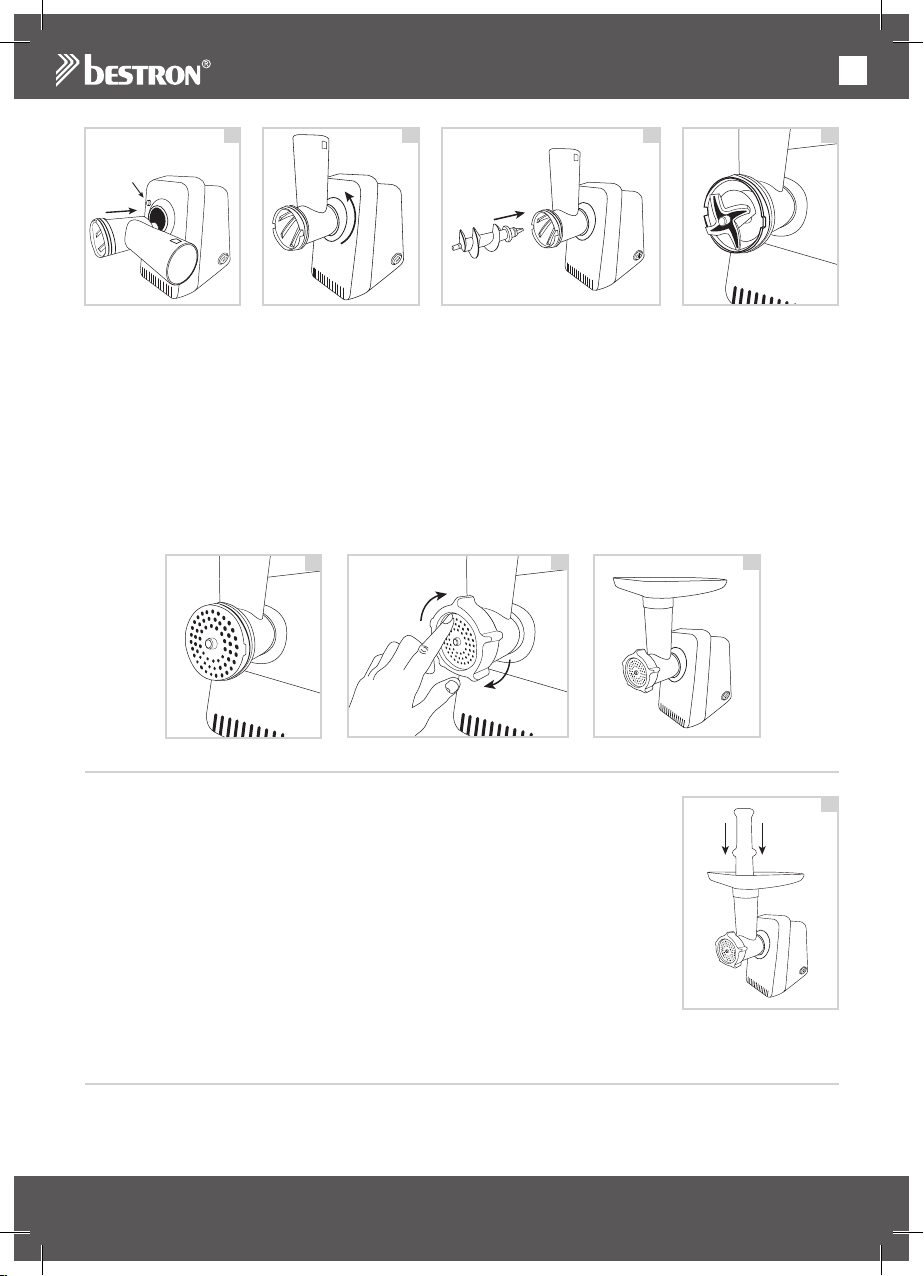 bestron®