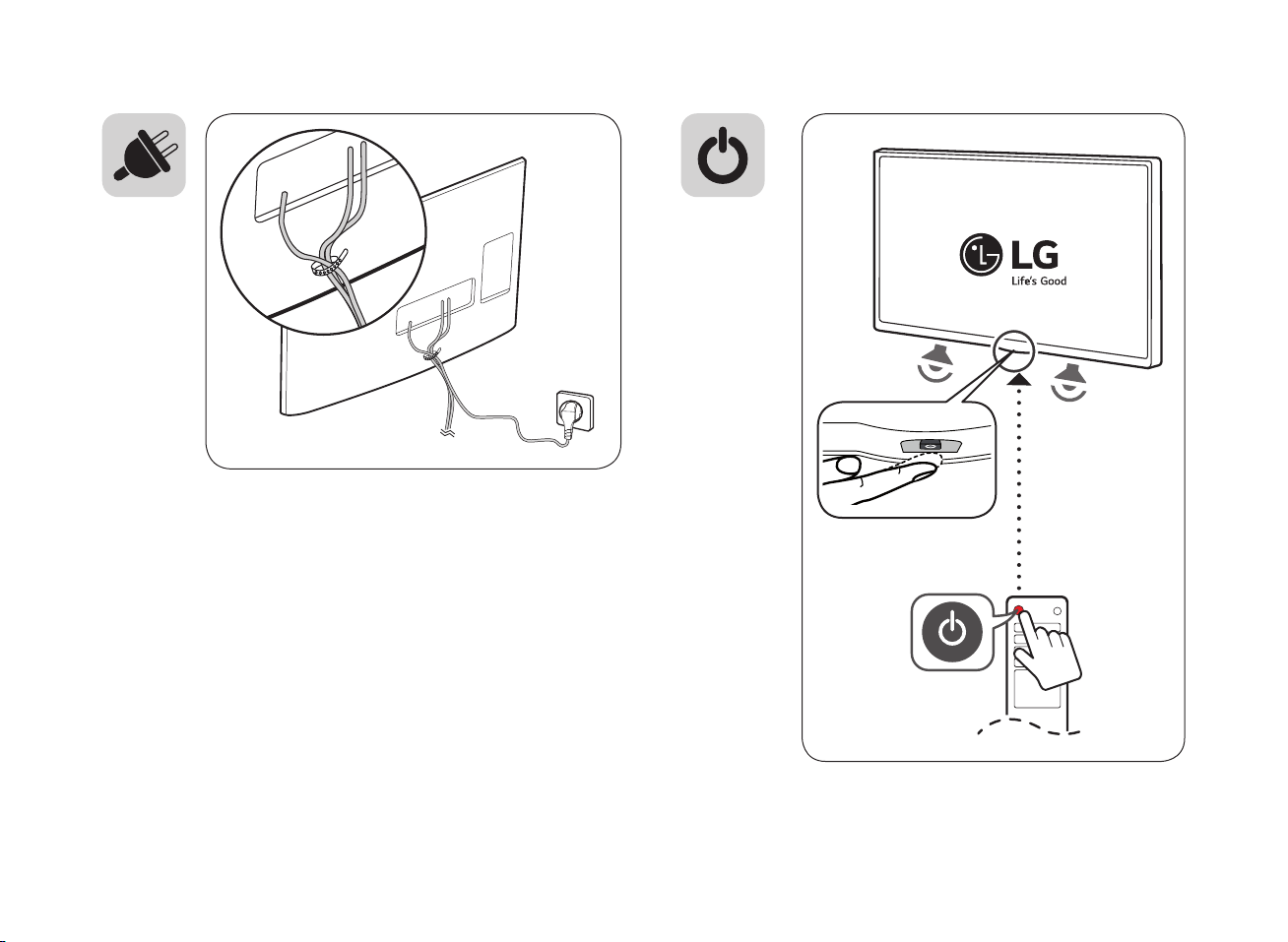 LG
Life's Good