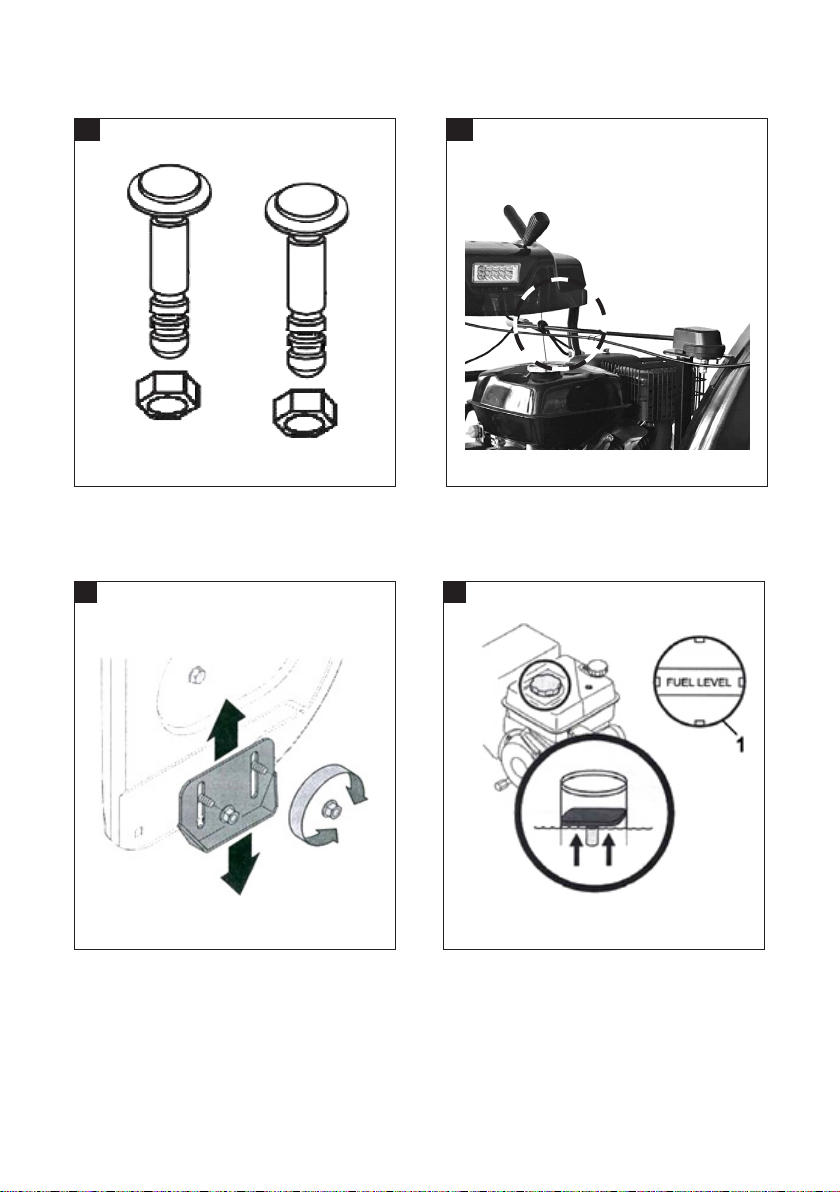 FUEL LEVEL

1