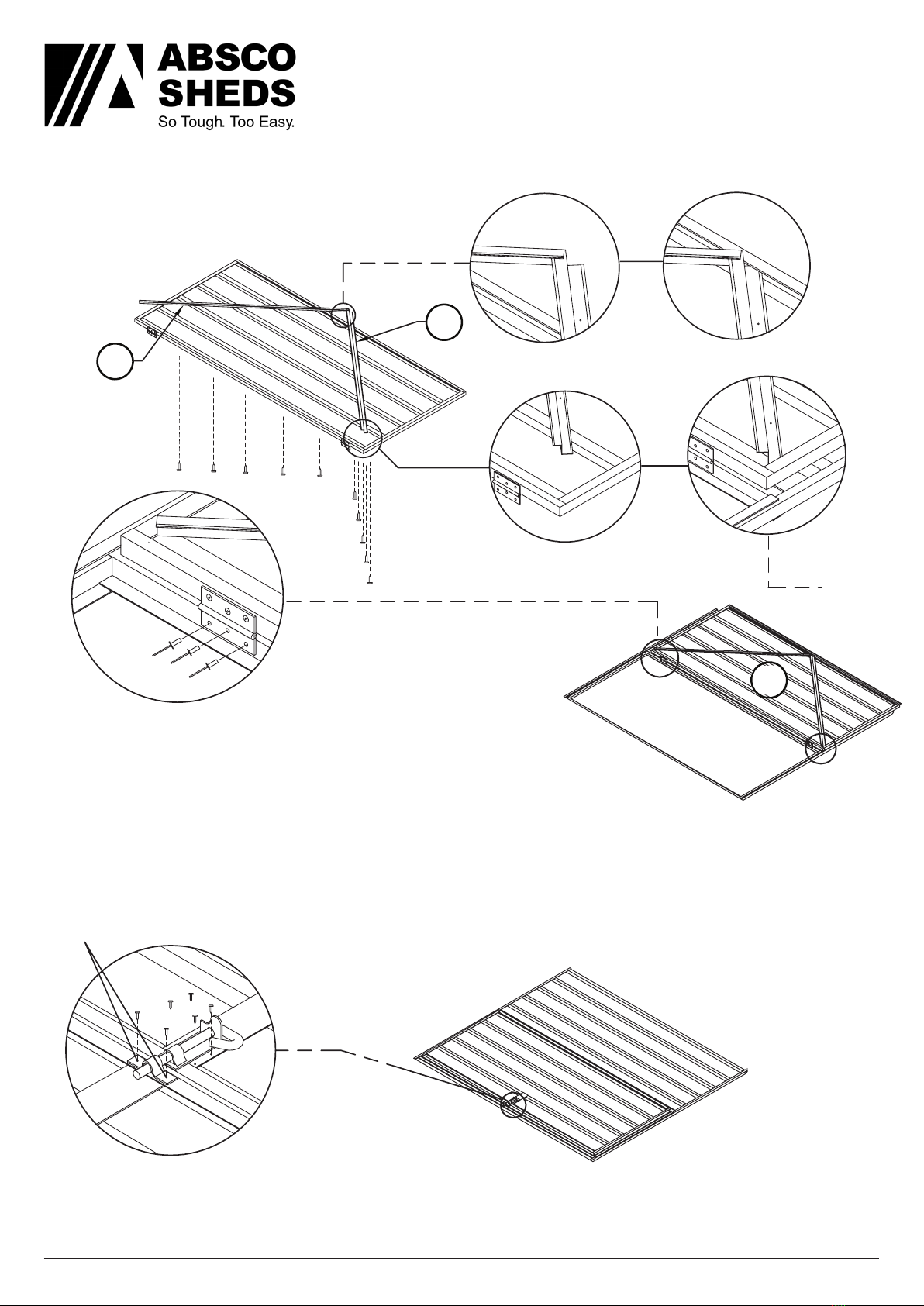 ABSCO SHEDS
So Tough. Too Easy.